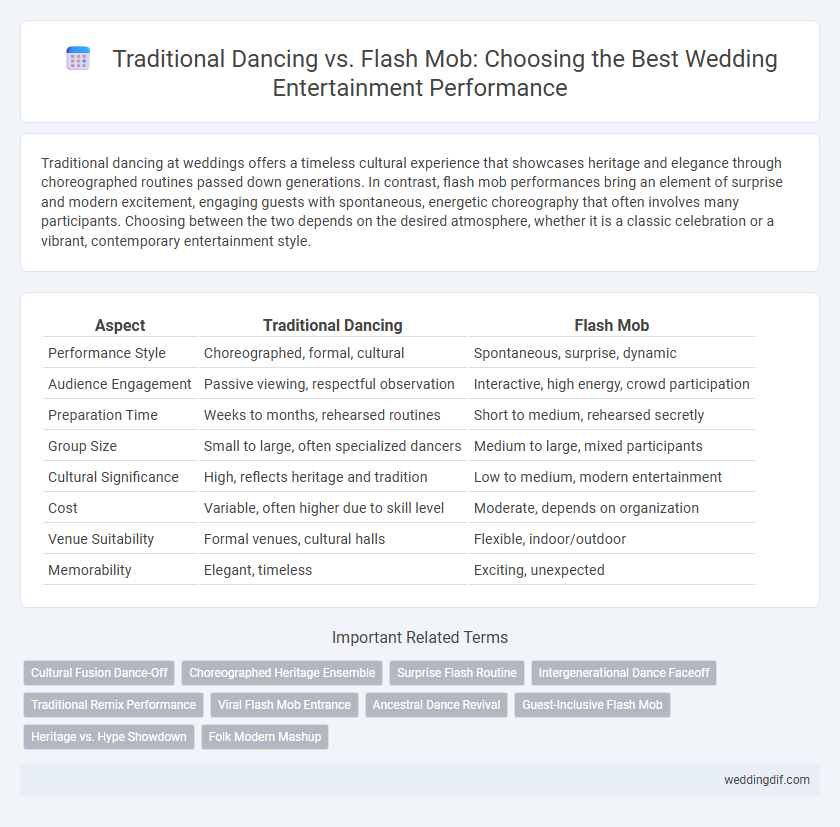 Traditional Dancing vs. Flash Mob: Choosing the Best Wedding Entertainment Performance

Traditional dancing at weddings offers a timeless cultural experience that showcases heritage and elegance through choreographed routines passed down generations. In contrast, flash mob performances bring an element of surprise and modern excitement, engaging guests with spontaneous, energetic choreography that often involves many participants. Choosing between the two depends on the desired atmosphere, whether it is a classic celebration or a vibrant, contemporary entertainment style.

| Aspect | Traditional Dancing | Flash Mob |
|---|---|---|
| Performance Style | Choreographed, formal, cultural | Spontaneous, surprise, dynamic |
| Audience Engagement | Passive viewing, respectful observation | Interactive, high energy, crowd participation |
| Preparation Time | Weeks to months, rehearsed routines | Short to medium, rehearsed secretly |
| Group Size | Small to large, often specialized dancers | Medium to large, mixed participants |
| Cultural Significance | High, reflects heritage and tradition | Low to medium, modern entertainment |
| Cost | Variable, often higher due to skill level | Moderate, depends on organization |
| Venue Suitability | Formal venues, cultural halls | Flexible, indoor/outdoor |
| Memorability | Elegant, timeless | Exciting, unexpected |

Important Related Terms

Cultural Fusion Dance-Off
Choreographed Heritage Ensemble
Surprise Flash Routine
Intergenerational Dance Faceoff
Traditional Remix Performance
Viral Flash Mob Entrance
Ancestral Dance Revival
Guest-Inclusive Flash Mob
Heritage vs. Hype Showdown
Folk Modern Mashup

weddingdif.com