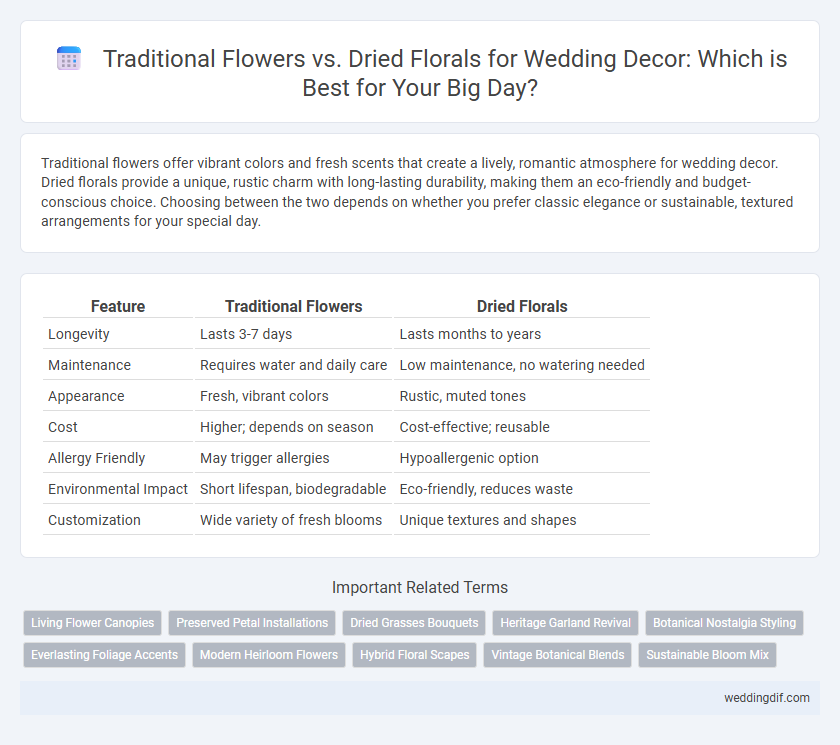 Traditional Flowers vs. Dried Florals for Wedding Decor: Which is Best for Your Big Day?

Traditional flowers offer vibrant colors and fresh scents that create a lively, romantic atmosphere for wedding decor. Dried florals provide a unique, rustic charm with long-lasting durability, making them an eco-friendly and budget-conscious choice. Choosing between the two depends on whether you prefer classic elegance or sustainable, textured arrangements for your special day.

| Feature | Traditional Flowers | Dried Florals |
|---|---|---|
| Longevity | Lasts 3-7 days | Lasts months to years |
| Maintenance | Requires water and daily care | Low maintenance, no watering needed |
| Appearance | Fresh, vibrant colors | Rustic, muted tones |
| Cost | Higher; depends on season | Cost-effective; reusable |
| Allergy Friendly | May trigger allergies | Hypoallergenic option |
| Environmental Impact | Short lifespan, biodegradable | Eco-friendly, reduces waste |
| Customization | Wide variety of fresh blooms | Unique textures and shapes |

Important Related Terms

Living Flower Canopies
Preserved Petal Installations
Dried Grasses Bouquets
Heritage Garland Revival
Botanical Nostalgia Styling
Everlasting Foliage Accents
Modern Heirloom Flowers
Hybrid Floral Scapes
Vintage Botanical Blends
Sustainable Bloom Mix

weddingdif.com