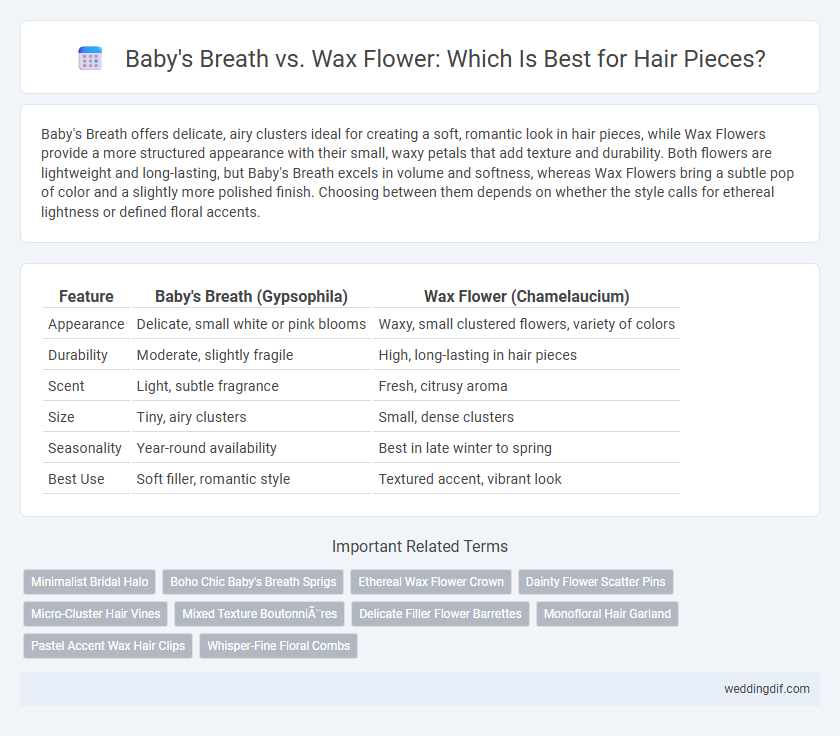 Baby's Breath vs. Wax Flower: Which Is Best for Hair Pieces?

Baby's Breath offers delicate, airy clusters ideal for creating a soft, romantic look in hair pieces, while Wax Flowers provide a more structured appearance with their small, waxy petals that add texture and durability. Both flowers are lightweight and long-lasting, but Baby's Breath excels in volume and softness, whereas Wax Flowers bring a subtle pop of color and a slightly more polished finish. Choosing between them depends on whether the style calls for ethereal lightness or defined floral accents.

| Feature | Baby's Breath (Gypsophila) | Wax Flower (Chamelaucium) |
|---|---|---|
| Appearance | Delicate, small white or pink blooms | Waxy, small clustered flowers, variety of colors |
| Durability | Moderate, slightly fragile | High, long-lasting in hair pieces |
| Scent | Light, subtle fragrance | Fresh, citrusy aroma |
| Size | Tiny, airy clusters | Small, dense clusters |
| Seasonality | Year-round availability | Best in late winter to spring |
| Best Use | Soft filler, romantic style | Textured accent, vibrant look |

Important Related Terms

Minimalist Bridal Halo
Boho Chic Baby's Breath Sprigs
Ethereal Wax Flower Crown
Dainty Flower Scatter Pins
Micro-Cluster Hair Vines
Mixed Texture BoutonniÃ¨res
Delicate Filler Flower Barrettes
Monofloral Hair Garland
Pastel Accent Wax Hair Clips
Whisper-Fine Floral Combs

weddingdif.com