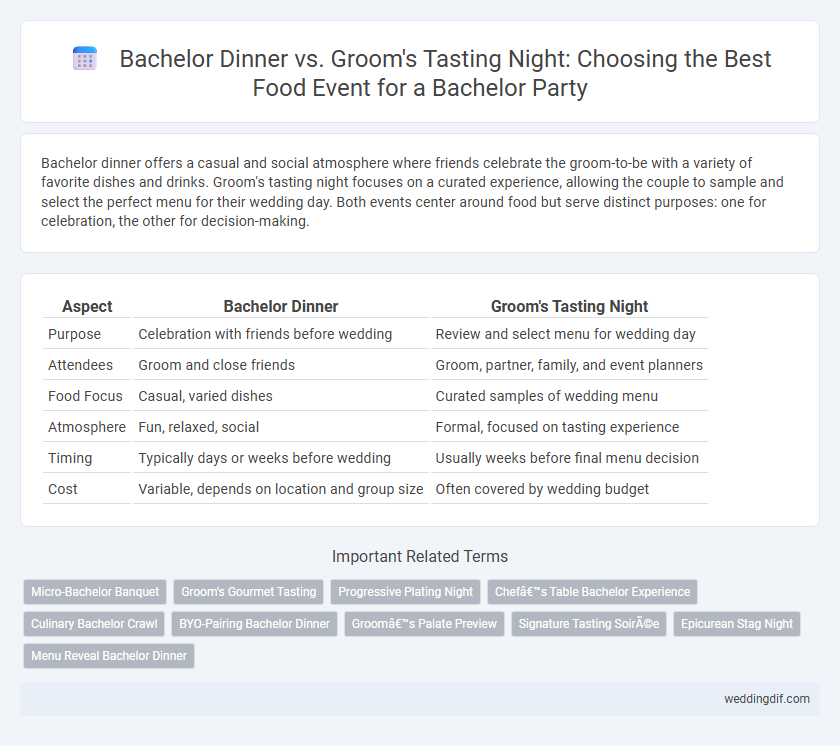 Bachelor Dinner vs. Groom's Tasting Night: Choosing the Best Food Event for a Bachelor Party

Bachelor dinner offers a casual and social atmosphere where friends celebrate the groom-to-be with a variety of favorite dishes and drinks. Groom's tasting night focuses on a curated experience, allowing the couple to sample and select the perfect menu for their wedding day. Both events center around food but serve distinct purposes: one for celebration, the other for decision-making.

| Aspect | Bachelor Dinner | Groom's Tasting Night |
|---|---|---|
| Purpose | Celebration with friends before wedding | Review and select menu for wedding day |
| Attendees | Groom and close friends | Groom, partner, family, and event planners |
| Food Focus | Casual, varied dishes | Curated samples of wedding menu |
| Atmosphere | Fun, relaxed, social | Formal, focused on tasting experience |
| Timing | Typically days or weeks before wedding | Usually weeks before final menu decision |
| Cost | Variable, depends on location and group size | Often covered by wedding budget |

Important Related Terms

Micro-Bachelor Banquet
Groom's Gourmet Tasting
Progressive Plating Night
Chefâ€™s Table Bachelor Experience
Culinary Bachelor Crawl
BYO-Pairing Bachelor Dinner
Groomâ€™s Palate Preview
Signature Tasting SoirÃ©e
Epicurean Stag Night
Menu Reveal Bachelor Dinner

weddingdif.com