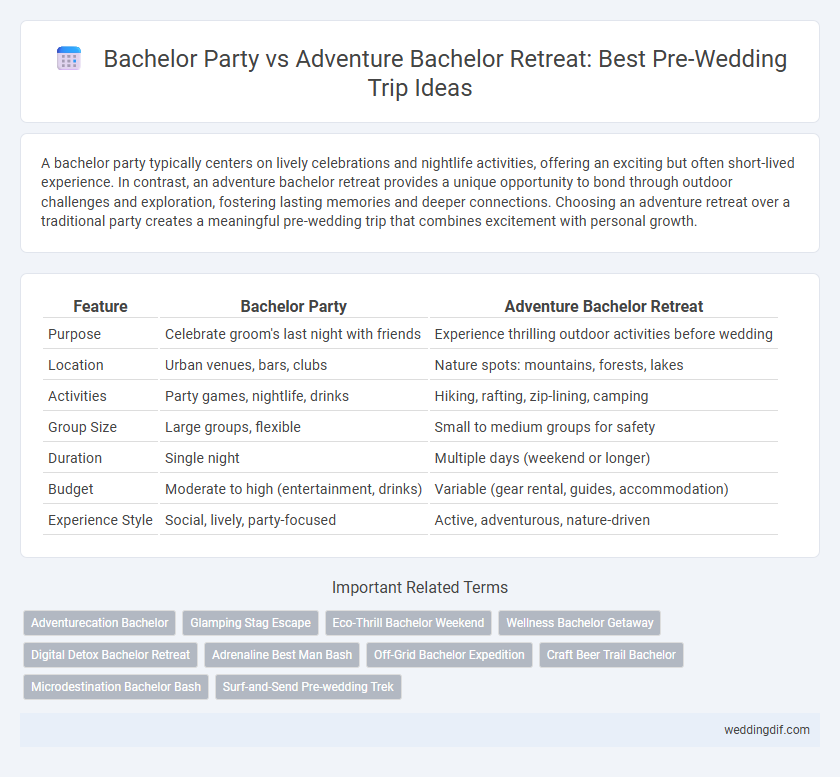 Bachelor Party vs Adventure Bachelor Retreat: Best Pre-Wedding Trip Ideas

A bachelor party typically centers on lively celebrations and nightlife activities, offering an exciting but often short-lived experience. In contrast, an adventure bachelor retreat provides a unique opportunity to bond through outdoor challenges and exploration, fostering lasting memories and deeper connections. Choosing an adventure retreat over a traditional party creates a meaningful pre-wedding trip that combines excitement with personal growth.

| Feature | Bachelor Party | Adventure Bachelor Retreat |
|---|---|---|
| Purpose | Celebrate groom's last night with friends | Experience thrilling outdoor activities before wedding |
| Location | Urban venues, bars, clubs | Nature spots: mountains, forests, lakes |
| Activities | Party games, nightlife, drinks | Hiking, rafting, zip-lining, camping |
| Group Size | Large groups, flexible | Small to medium groups for safety |
| Duration | Single night | Multiple days (weekend or longer) |
| Budget | Moderate to high (entertainment, drinks) | Variable (gear rental, guides, accommodation) |
| Experience Style | Social, lively, party-focused | Active, adventurous, nature-driven |

Important Related Terms

Adventurecation Bachelor
Glamping Stag Escape
Eco-Thrill Bachelor Weekend
Wellness Bachelor Getaway
Digital Detox Bachelor Retreat
Adrenaline Best Man Bash
Off-Grid Bachelor Expedition
Craft Beer Trail Bachelor
Microdestination Bachelor Bash
Surf-and-Send Pre-wedding Trek

weddingdif.com