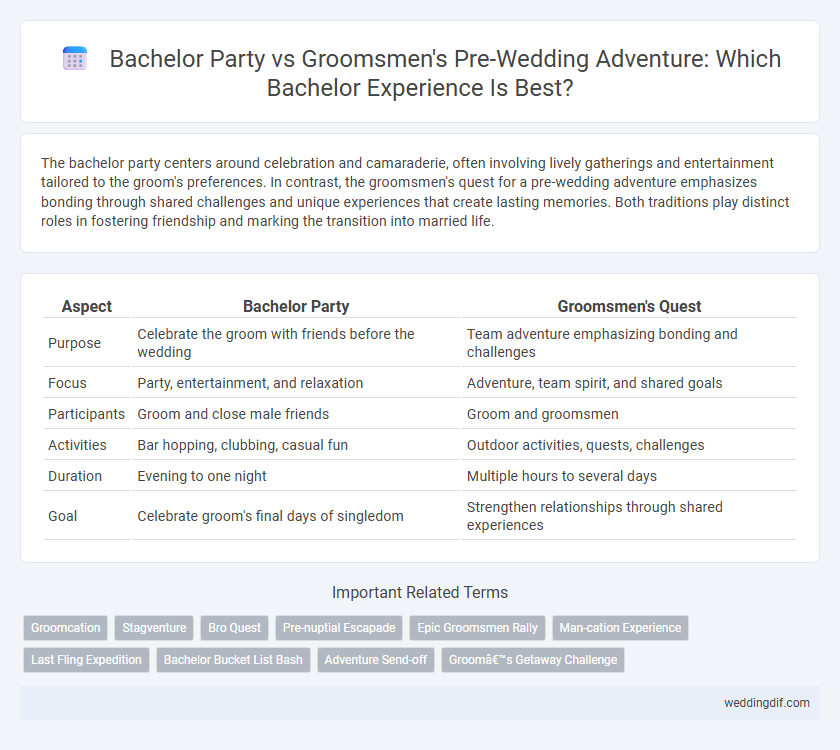 Bachelor Party vs Groomsmen's Pre-Wedding Adventure: Which Bachelor Experience Is Best?

The bachelor party centers around celebration and camaraderie, often involving lively gatherings and entertainment tailored to the groom's preferences. In contrast, the groomsmen's quest for a pre-wedding adventure emphasizes bonding through shared challenges and unique experiences that create lasting memories. Both traditions play distinct roles in fostering friendship and marking the transition into married life.

| Aspect | Bachelor Party | Groomsmen's Quest |
|---|---|---|
| Purpose | Celebrate the groom with friends before the wedding | Team adventure emphasizing bonding and challenges |
| Focus | Party, entertainment, and relaxation | Adventure, team spirit, and shared goals |
| Participants | Groom and close male friends | Groom and groomsmen |
| Activities | Bar hopping, clubbing, casual fun | Outdoor activities, quests, challenges |
| Duration | Evening to one night | Multiple hours to several days |
| Goal | Celebrate groom's final days of singledom | Strengthen relationships through shared experiences |

Important Related Terms

Groomcation
Stagventure
Bro Quest
Pre-nuptial Escapade
Epic Groomsmen Rally
Man-cation Experience
Last Fling Expedition
Bachelor Bucket List Bash
Adventure Send-off
Groomâ€™s Getaway Challenge

weddingdif.com