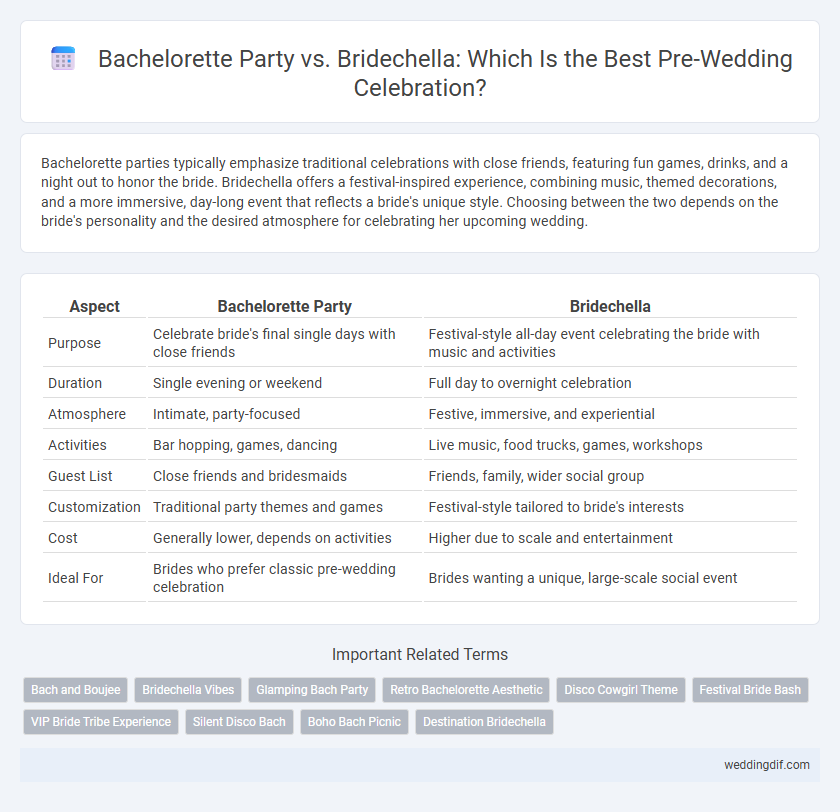 Bachelorette Party vs. Bridechella: Which Is the Best Pre-Wedding Celebration?

Bachelorette parties typically emphasize traditional celebrations with close friends, featuring fun games, drinks, and a night out to honor the bride. Bridechella offers a festival-inspired experience, combining music, themed decorations, and a more immersive, day-long event that reflects a bride's unique style. Choosing between the two depends on the bride's personality and the desired atmosphere for celebrating her upcoming wedding.

| Aspect | Bachelorette Party | Bridechella |
|---|---|---|
| Purpose | Celebrate bride's final single days with close friends | Festival-style all-day event celebrating the bride with music and activities |
| Duration | Single evening or weekend | Full day to overnight celebration |
| Atmosphere | Intimate, party-focused | Festive, immersive, and experiential |
| Activities | Bar hopping, games, dancing | Live music, food trucks, games, workshops |
| Guest List | Close friends and bridesmaids | Friends, family, wider social group |
| Customization | Traditional party themes and games | Festival-style tailored to bride's interests |
| Cost | Generally lower, depends on activities | Higher due to scale and entertainment |
| Ideal For | Brides who prefer classic pre-wedding celebration | Brides wanting a unique, large-scale social event |

Important Related Terms

Bach and Boujee
Bridechella Vibes
Glamping Bach Party
Retro Bachelorette Aesthetic
Disco Cowgirl Theme
Festival Bride Bash
VIP Bride Tribe Experience
Silent Disco Bach
Boho Bach Picnic
Destination Bridechella

weddingdif.com