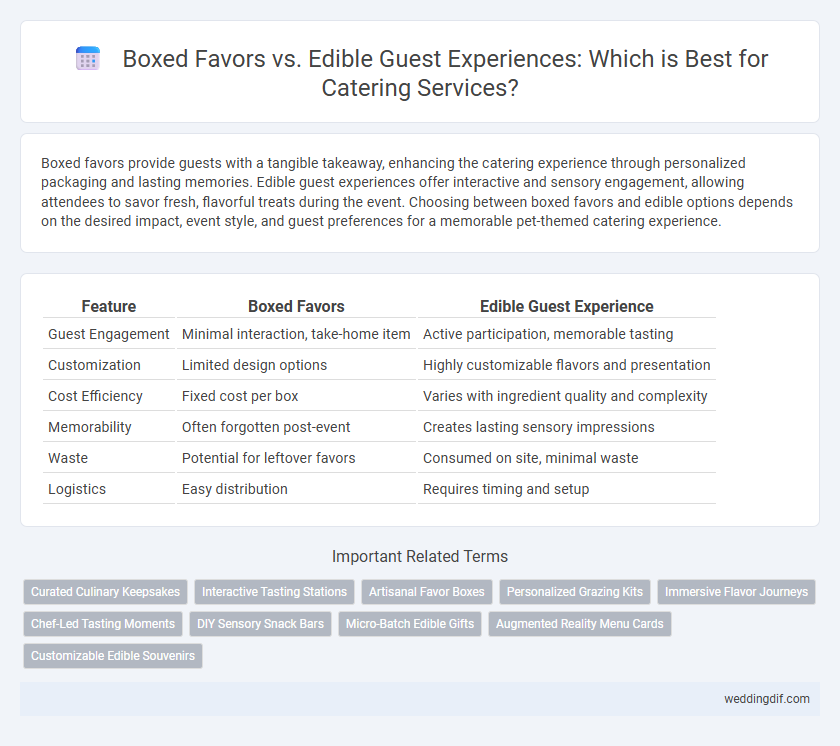 Boxed Favors vs. Edible Guest Experiences: Which is Best for Catering Services?

Boxed favors provide guests with a tangible takeaway, enhancing the catering experience through personalized packaging and lasting memories. Edible guest experiences offer interactive and sensory engagement, allowing attendees to savor fresh, flavorful treats during the event. Choosing between boxed favors and edible options depends on the desired impact, event style, and guest preferences for a memorable pet-themed catering experience.

| Feature | Boxed Favors | Edible Guest Experience |
|---|---|---|
| Guest Engagement | Minimal interaction, take-home item | Active participation, memorable tasting |
| Customization | Limited design options | Highly customizable flavors and presentation |
| Cost Efficiency | Fixed cost per box | Varies with ingredient quality and complexity |
| Memorability | Often forgotten post-event | Creates lasting sensory impressions |
| Waste | Potential for leftover favors | Consumed on site, minimal waste |
| Logistics | Easy distribution | Requires timing and setup |

Important Related Terms

Curated Culinary Keepsakes
Interactive Tasting Stations
Artisanal Favor Boxes
Personalized Grazing Kits
Immersive Flavor Journeys
Chef-Led Tasting Moments
DIY Sensory Snack Bars
Micro-Batch Edible Gifts
Augmented Reality Menu Cards
Customizable Edible Souvenirs

weddingdif.com