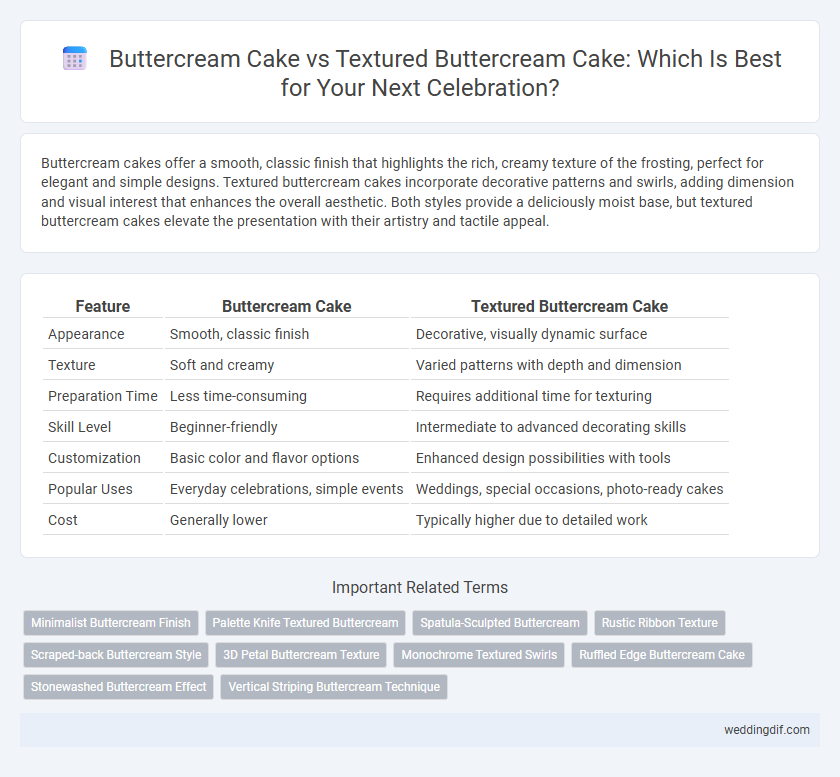 Buttercream Cake vs Textured Buttercream Cake: Which Is Best for Your Next Celebration?

Buttercream cakes offer a smooth, classic finish that highlights the rich, creamy texture of the frosting, perfect for elegant and simple designs. Textured buttercream cakes incorporate decorative patterns and swirls, adding dimension and visual interest that enhances the overall aesthetic. Both styles provide a deliciously moist base, but textured buttercream cakes elevate the presentation with their artistry and tactile appeal.

| Feature | Buttercream Cake | Textured Buttercream Cake |
|---|---|---|
| Appearance | Smooth, classic finish | Decorative, visually dynamic surface |
| Texture | Soft and creamy | Varied patterns with depth and dimension |
| Preparation Time | Less time-consuming | Requires additional time for texturing |
| Skill Level | Beginner-friendly | Intermediate to advanced decorating skills |
| Customization | Basic color and flavor options | Enhanced design possibilities with tools |
| Popular Uses | Everyday celebrations, simple events | Weddings, special occasions, photo-ready cakes |
| Cost | Generally lower | Typically higher due to detailed work |

Important Related Terms

Minimalist Buttercream Finish
Palette Knife Textured Buttercream
Spatula-Sculpted Buttercream
Rustic Ribbon Texture
Scraped-back Buttercream Style
3D Petal Buttercream Texture
Monochrome Textured Swirls
Ruffled Edge Buttercream Cake
Stonewashed Buttercream Effect
Vertical Striping Buttercream Technique

weddingdif.com