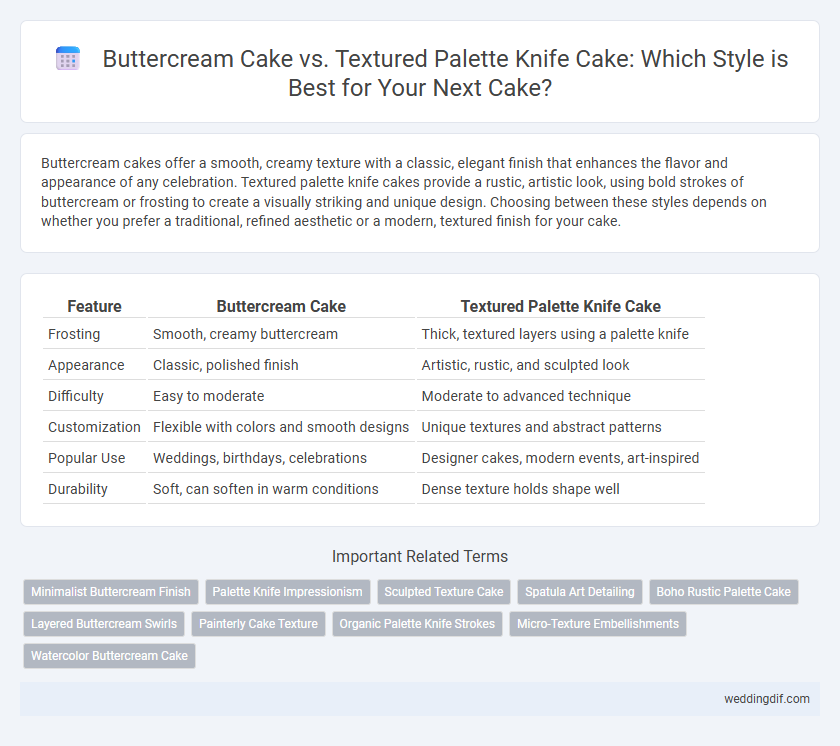 Buttercream Cake vs. Textured Palette Knife Cake: Which Style is Best for Your Next Cake?

Buttercream cakes offer a smooth, creamy texture with a classic, elegant finish that enhances the flavor and appearance of any celebration. Textured palette knife cakes provide a rustic, artistic look, using bold strokes of buttercream or frosting to create a visually striking and unique design. Choosing between these styles depends on whether you prefer a traditional, refined aesthetic or a modern, textured finish for your cake.

| Feature | Buttercream Cake | Textured Palette Knife Cake |
|---|---|---|
| Frosting | Smooth, creamy buttercream | Thick, textured layers using a palette knife |
| Appearance | Classic, polished finish | Artistic, rustic, and sculpted look |
| Difficulty | Easy to moderate | Moderate to advanced technique |
| Customization | Flexible with colors and smooth designs | Unique textures and abstract patterns |
| Popular Use | Weddings, birthdays, celebrations | Designer cakes, modern events, art-inspired |
| Durability | Soft, can soften in warm conditions | Dense texture holds shape well |

Important Related Terms

Minimalist Buttercream Finish
Palette Knife Impressionism
Sculpted Texture Cake
Spatula Art Detailing
Boho Rustic Palette Cake
Layered Buttercream Swirls
Painterly Cake Texture
Organic Palette Knife Strokes
Micro-Texture Embellishments
Watercolor Buttercream Cake

weddingdif.com