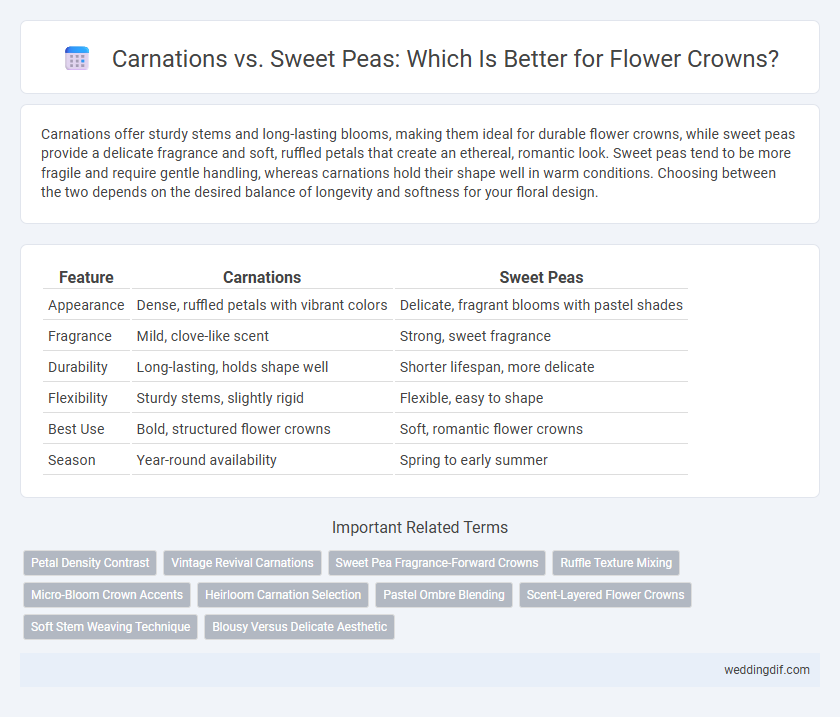 Carnations vs. Sweet Peas: Which Is Better for Flower Crowns?

Carnations offer sturdy stems and long-lasting blooms, making them ideal for durable flower crowns, while sweet peas provide a delicate fragrance and soft, ruffled petals that create an ethereal, romantic look. Sweet peas tend to be more fragile and require gentle handling, whereas carnations hold their shape well in warm conditions. Choosing between the two depends on the desired balance of longevity and softness for your floral design.

| Feature | Carnations | Sweet Peas |
|---|---|---|
| Appearance | Dense, ruffled petals with vibrant colors | Delicate, fragrant blooms with pastel shades |
| Fragrance | Mild, clove-like scent | Strong, sweet fragrance |
| Durability | Long-lasting, holds shape well | Shorter lifespan, more delicate |
| Flexibility | Sturdy stems, slightly rigid | Flexible, easy to shape |
| Best Use | Bold, structured flower crowns | Soft, romantic flower crowns |
| Season | Year-round availability | Spring to early summer |

Important Related Terms

Petal Density Contrast
Vintage Revival Carnations
Sweet Pea Fragrance-Forward Crowns
Ruffle Texture Mixing
Micro-Bloom Crown Accents
Heirloom Carnation Selection
Pastel Ombre Blending
Scent-Layered Flower Crowns
Soft Stem Weaving Technique
Blousy Versus Delicate Aesthetic

weddingdif.com