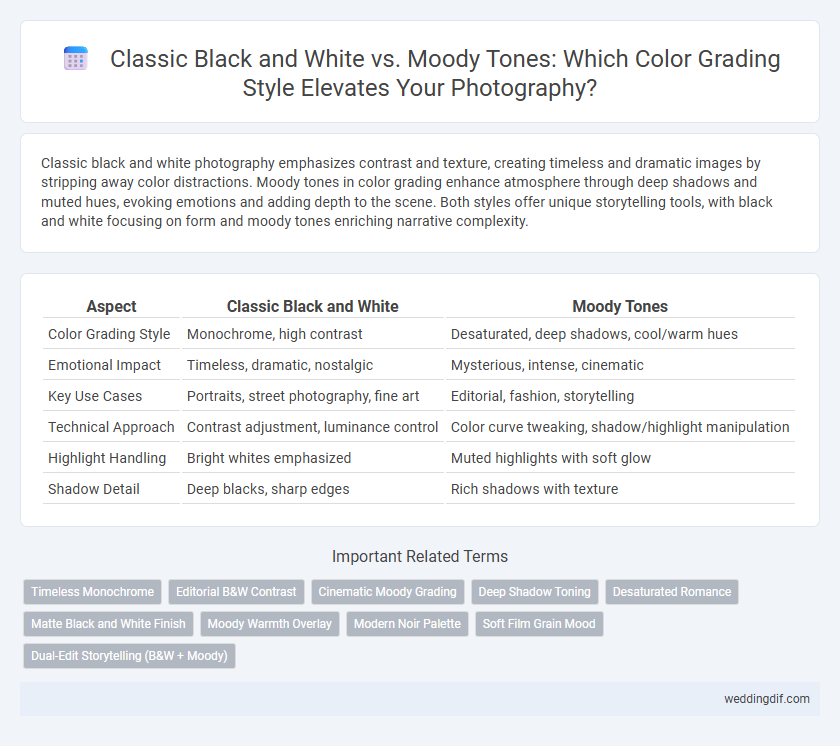 Classic Black and White vs. Moody Tones: Which Color Grading Style Elevates Your Photography?

Classic black and white photography emphasizes contrast and texture, creating timeless and dramatic images by stripping away color distractions. Moody tones in color grading enhance atmosphere through deep shadows and muted hues, evoking emotions and adding depth to the scene. Both styles offer unique storytelling tools, with black and white focusing on form and moody tones enriching narrative complexity.

| Aspect | Classic Black and White | Moody Tones |
|---|---|---|
| Color Grading Style | Monochrome, high contrast | Desaturated, deep shadows, cool/warm hues |
| Emotional Impact | Timeless, dramatic, nostalgic | Mysterious, intense, cinematic |
| Key Use Cases | Portraits, street photography, fine art | Editorial, fashion, storytelling |
| Technical Approach | Contrast adjustment, luminance control | Color curve tweaking, shadow/highlight manipulation |
| Highlight Handling | Bright whites emphasized | Muted highlights with soft glow |
| Shadow Detail | Deep blacks, sharp edges | Rich shadows with texture |

Important Related Terms

Timeless Monochrome
Editorial B&W Contrast
Cinematic Moody Grading
Deep Shadow Toning
Desaturated Romance
Matte Black and White Finish
Moody Warmth Overlay
Modern Noir Palette
Soft Film Grain Mood
Dual-Edit Storytelling (B&W + Moody)

weddingdif.com