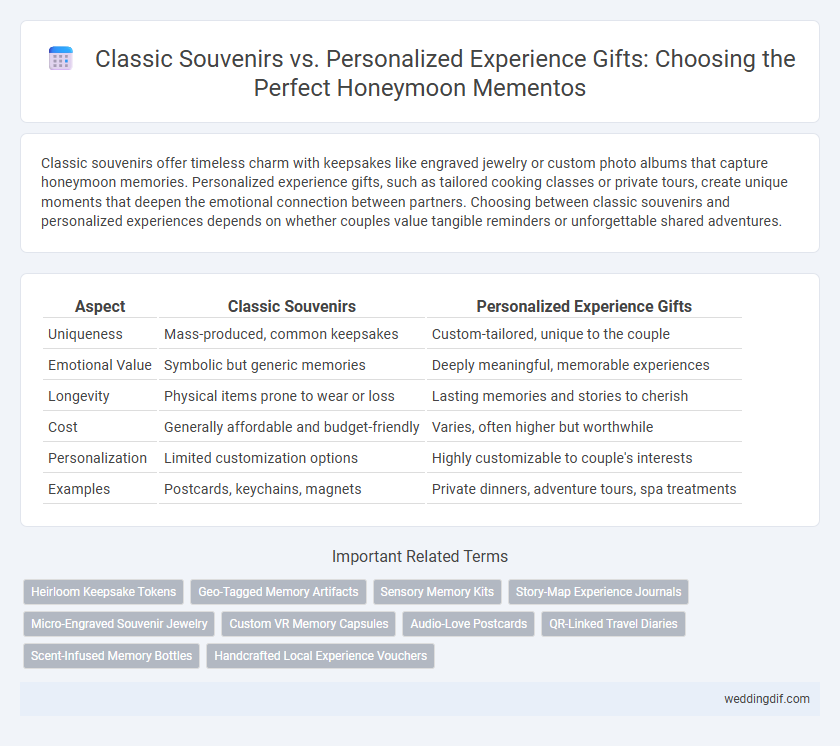 Classic Souvenirs vs. Personalized Experience Gifts: Choosing the Perfect Honeymoon Mementos

Classic souvenirs offer timeless charm with keepsakes like engraved jewelry or custom photo albums that capture honeymoon memories. Personalized experience gifts, such as tailored cooking classes or private tours, create unique moments that deepen the emotional connection between partners. Choosing between classic souvenirs and personalized experiences depends on whether couples value tangible reminders or unforgettable shared adventures.

| Aspect | Classic Souvenirs | Personalized Experience Gifts |
|---|---|---|
| Uniqueness | Mass-produced, common keepsakes | Custom-tailored, unique to the couple |
| Emotional Value | Symbolic but generic memories | Deeply meaningful, memorable experiences |
| Longevity | Physical items prone to wear or loss | Lasting memories and stories to cherish |
| Cost | Generally affordable and budget-friendly | Varies, often higher but worthwhile |
| Personalization | Limited customization options | Highly customizable to couple's interests |
| Examples | Postcards, keychains, magnets | Private dinners, adventure tours, spa treatments |

Important Related Terms

Heirloom Keepsake Tokens
Geo-Tagged Memory Artifacts
Sensory Memory Kits
Story-Map Experience Journals
Micro-Engraved Souvenir Jewelry
Custom VR Memory Capsules
Audio-Love Postcards
QR-Linked Travel Diaries
Scent-Infused Memory Bottles
Handcrafted Local Experience Vouchers

weddingdif.com