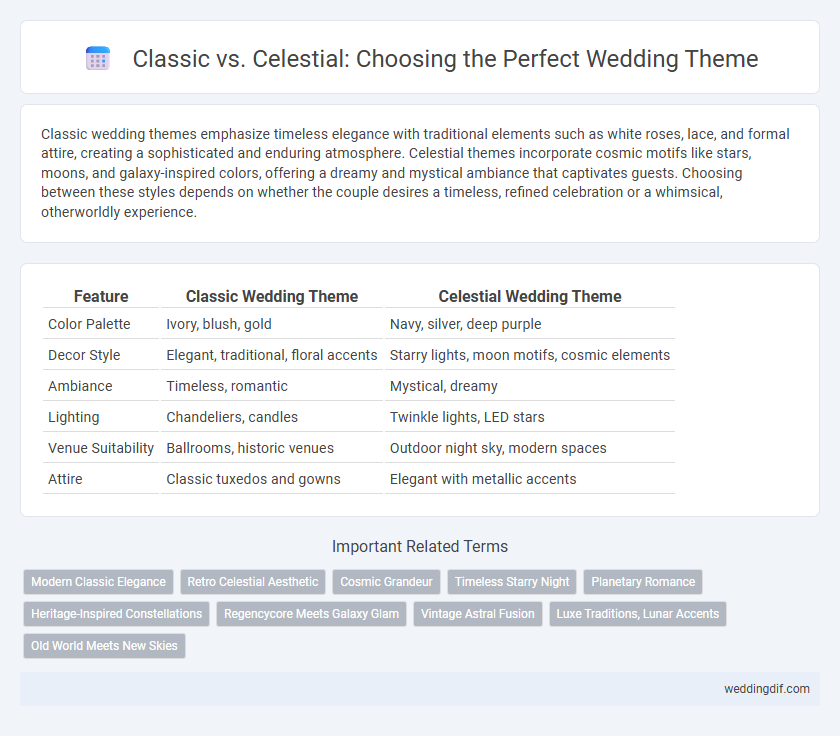 Classic vs. Celestial: Choosing the Perfect Wedding Theme

Classic wedding themes emphasize timeless elegance with traditional elements such as white roses, lace, and formal attire, creating a sophisticated and enduring atmosphere. Celestial themes incorporate cosmic motifs like stars, moons, and galaxy-inspired colors, offering a dreamy and mystical ambiance that captivates guests. Choosing between these styles depends on whether the couple desires a timeless, refined celebration or a whimsical, otherworldly experience.

| Feature | Classic Wedding Theme | Celestial Wedding Theme |
|---|---|---|
| Color Palette | Ivory, blush, gold | Navy, silver, deep purple |
| Decor Style | Elegant, traditional, floral accents | Starry lights, moon motifs, cosmic elements |
| Ambiance | Timeless, romantic | Mystical, dreamy |
| Lighting | Chandeliers, candles | Twinkle lights, LED stars |
| Venue Suitability | Ballrooms, historic venues | Outdoor night sky, modern spaces |
| Attire | Classic tuxedos and gowns | Elegant with metallic accents |

Important Related Terms

Modern Classic Elegance
Retro Celestial Aesthetic
Cosmic Grandeur
Timeless Starry Night
Planetary Romance
Heritage-Inspired Constellations
Regencycore Meets Galaxy Glam
Vintage Astral Fusion
Luxe Traditions, Lunar Accents
Old World Meets New Skies

weddingdif.com