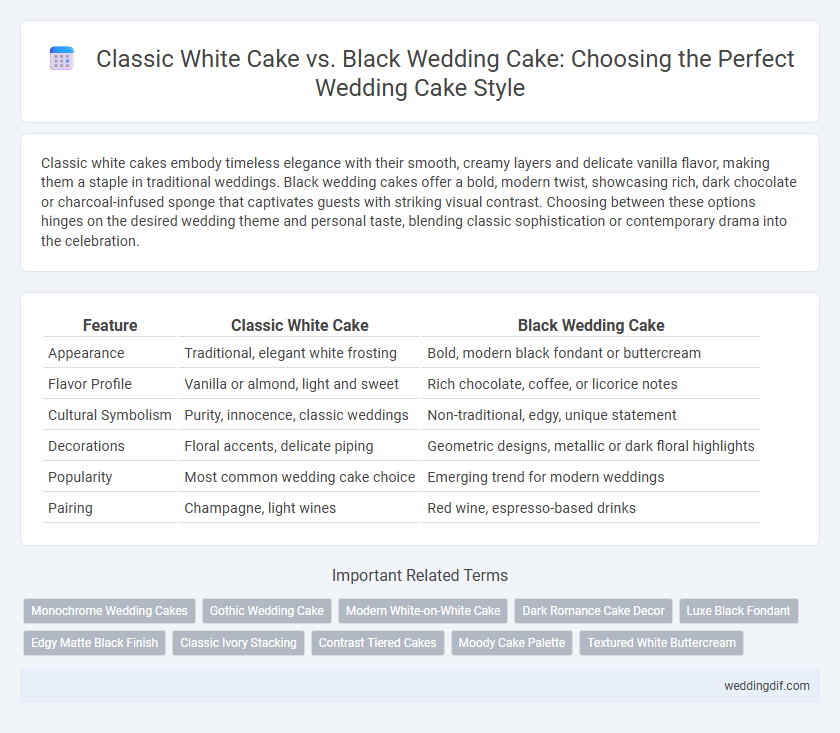 Classic White Cake vs. Black Wedding Cake: Choosing the Perfect Wedding Cake Style

Classic white cakes embody timeless elegance with their smooth, creamy layers and delicate vanilla flavor, making them a staple in traditional weddings. Black wedding cakes offer a bold, modern twist, showcasing rich, dark chocolate or charcoal-infused sponge that captivates guests with striking visual contrast. Choosing between these options hinges on the desired wedding theme and personal taste, blending classic sophistication or contemporary drama into the celebration.

| Feature | Classic White Cake | Black Wedding Cake |
|---|---|---|
| Appearance | Traditional, elegant white frosting | Bold, modern black fondant or buttercream |
| Flavor Profile | Vanilla or almond, light and sweet | Rich chocolate, coffee, or licorice notes |
| Cultural Symbolism | Purity, innocence, classic weddings | Non-traditional, edgy, unique statement |
| Decorations | Floral accents, delicate piping | Geometric designs, metallic or dark floral highlights |
| Popularity | Most common wedding cake choice | Emerging trend for modern weddings |
| Pairing | Champagne, light wines | Red wine, espresso-based drinks |

Important Related Terms

Monochrome Wedding Cakes
Gothic Wedding Cake
Modern White-on-White Cake
Dark Romance Cake Decor
Luxe Black Fondant
Edgy Matte Black Finish
Classic Ivory Stacking
Contrast Tiered Cakes
Moody Cake Palette
Textured White Buttercream

weddingdif.com