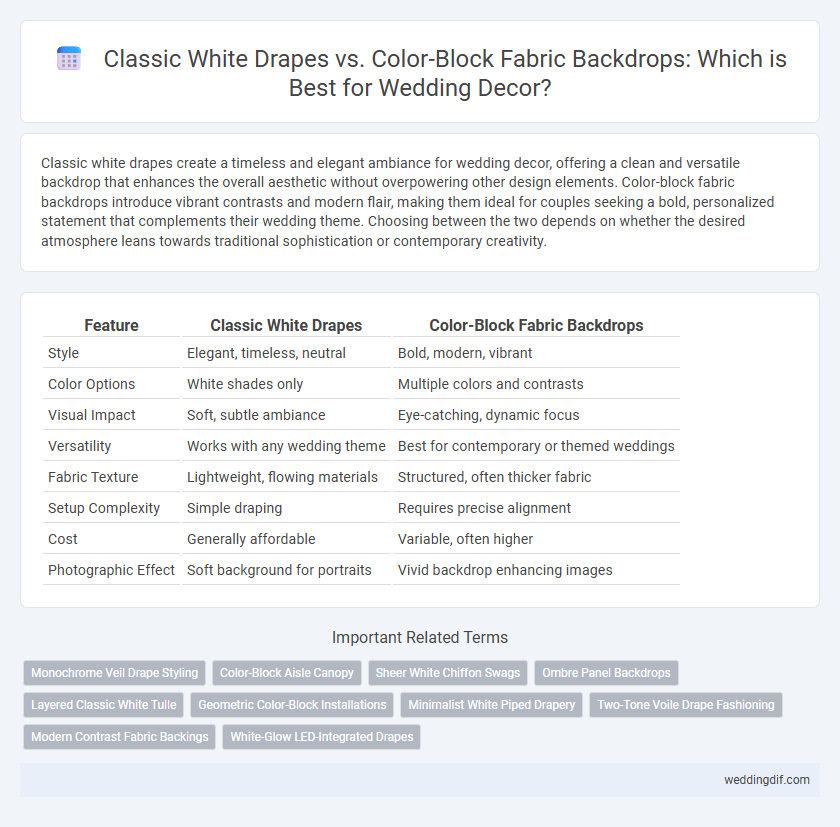 Classic White Drapes vs. Color-Block Fabric Backdrops: Which is Best for Wedding Decor?

Classic white drapes create a timeless and elegant ambiance for wedding decor, offering a clean and versatile backdrop that enhances the overall aesthetic without overpowering other design elements. Color-block fabric backdrops introduce vibrant contrasts and modern flair, making them ideal for couples seeking a bold, personalized statement that complements their wedding theme. Choosing between the two depends on whether the desired atmosphere leans towards traditional sophistication or contemporary creativity.

| Feature | Classic White Drapes | Color-Block Fabric Backdrops |
|---|---|---|
| Style | Elegant, timeless, neutral | Bold, modern, vibrant |
| Color Options | White shades only | Multiple colors and contrasts |
| Visual Impact | Soft, subtle ambiance | Eye-catching, dynamic focus |
| Versatility | Works with any wedding theme | Best for contemporary or themed weddings |
| Fabric Texture | Lightweight, flowing materials | Structured, often thicker fabric |
| Setup Complexity | Simple draping | Requires precise alignment |
| Cost | Generally affordable | Variable, often higher |
| Photographic Effect | Soft background for portraits | Vivid backdrop enhancing images |

Important Related Terms

Monochrome Veil Drape Styling
Color-Block Aisle Canopy
Sheer White Chiffon Swags
Ombre Panel Backdrops
Layered Classic White Tulle
Geometric Color-Block Installations
Minimalist White Piped Drapery
Two-Tone Voile Drape Fashioning
Modern Contrast Fabric Backings
White-Glow LED-Integrated Drapes

weddingdif.com