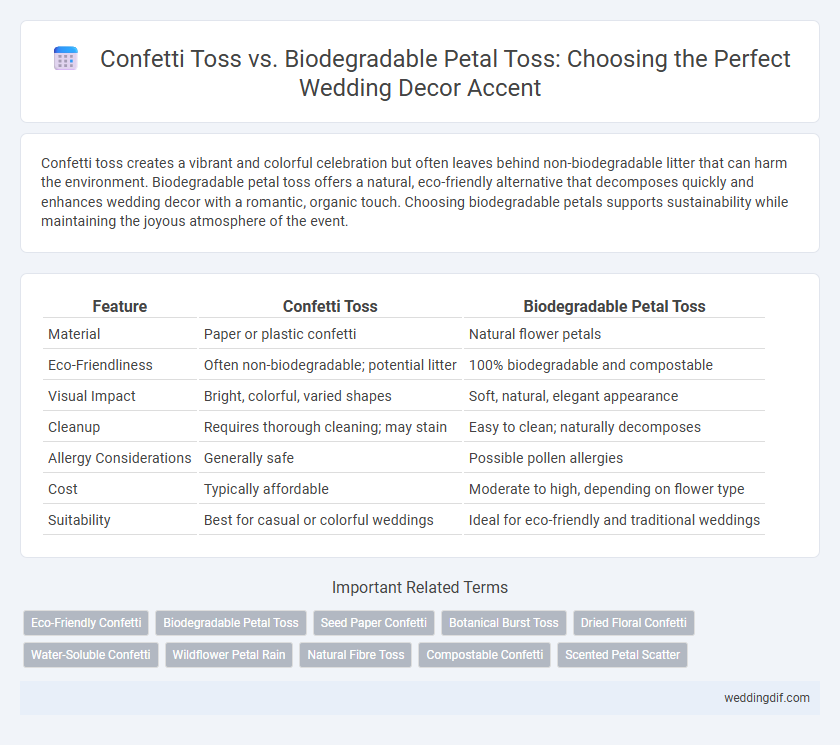 Confetti Toss vs. Biodegradable Petal Toss: Choosing the Perfect Wedding Decor Accent

Confetti toss creates a vibrant and colorful celebration but often leaves behind non-biodegradable litter that can harm the environment. Biodegradable petal toss offers a natural, eco-friendly alternative that decomposes quickly and enhances wedding decor with a romantic, organic touch. Choosing biodegradable petals supports sustainability while maintaining the joyous atmosphere of the event.

| Feature | Confetti Toss | Biodegradable Petal Toss |
|---|---|---|
| Material | Paper or plastic confetti | Natural flower petals |
| Eco-Friendliness | Often non-biodegradable; potential litter | 100% biodegradable and compostable |
| Visual Impact | Bright, colorful, varied shapes | Soft, natural, elegant appearance |
| Cleanup | Requires thorough cleaning; may stain | Easy to clean; naturally decomposes |
| Allergy Considerations | Generally safe | Possible pollen allergies |
| Cost | Typically affordable | Moderate to high, depending on flower type |
| Suitability | Best for casual or colorful weddings | Ideal for eco-friendly and traditional weddings |

Important Related Terms

Eco-Friendly Confetti
Biodegradable Petal Toss
Seed Paper Confetti
Botanical Burst Toss
Dried Floral Confetti
Water-Soluble Confetti
Wildflower Petal Rain
Natural Fibre Toss
Compostable Confetti
Scented Petal Scatter

weddingdif.com