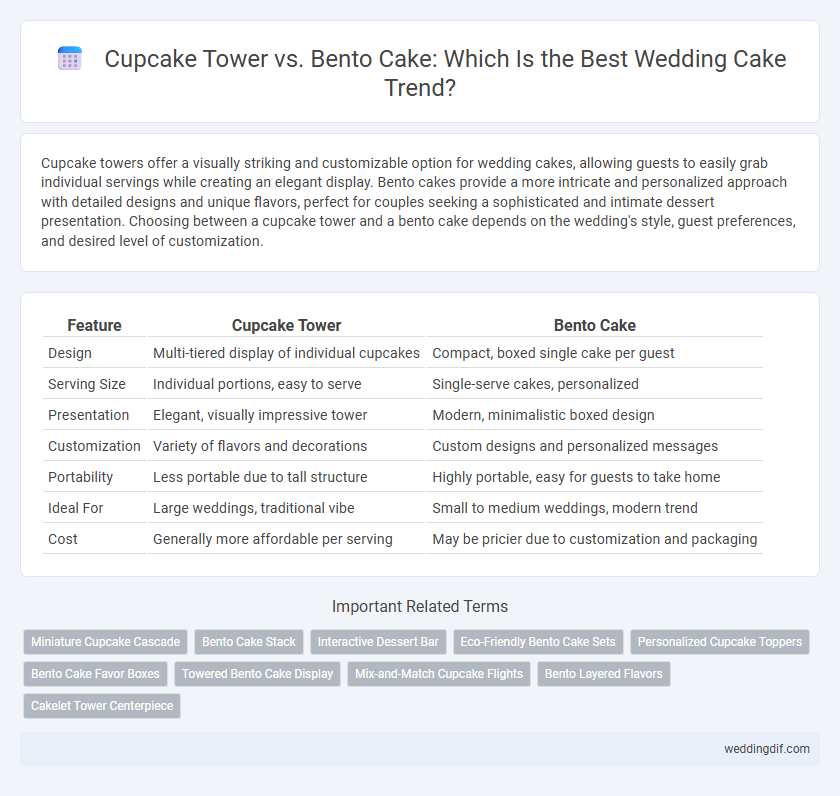 Cupcake Tower vs. Bento Cake: Which Is the Best Wedding Cake Trend?

Cupcake towers offer a visually striking and customizable option for wedding cakes, allowing guests to easily grab individual servings while creating an elegant display. Bento cakes provide a more intricate and personalized approach with detailed designs and unique flavors, perfect for couples seeking a sophisticated and intimate dessert presentation. Choosing between a cupcake tower and a bento cake depends on the wedding's style, guest preferences, and desired level of customization.

| Feature | Cupcake Tower | Bento Cake |
|---|---|---|
| Design | Multi-tiered display of individual cupcakes | Compact, boxed single cake per guest |
| Serving Size | Individual portions, easy to serve | Single-serve cakes, personalized |
| Presentation | Elegant, visually impressive tower | Modern, minimalistic boxed design |
| Customization | Variety of flavors and decorations | Custom designs and personalized messages |
| Portability | Less portable due to tall structure | Highly portable, easy for guests to take home |
| Ideal For | Large weddings, traditional vibe | Small to medium weddings, modern trend |
| Cost | Generally more affordable per serving | May be pricier due to customization and packaging |

Important Related Terms

Miniature Cupcake Cascade
Bento Cake Stack
Interactive Dessert Bar
Eco-Friendly Bento Cake Sets
Personalized Cupcake Toppers
Bento Cake Favor Boxes
Towered Bento Cake Display
Mix-and-Match Cupcake Flights
Bento Layered Flavors
Cakelet Tower Centerpiece

weddingdif.com