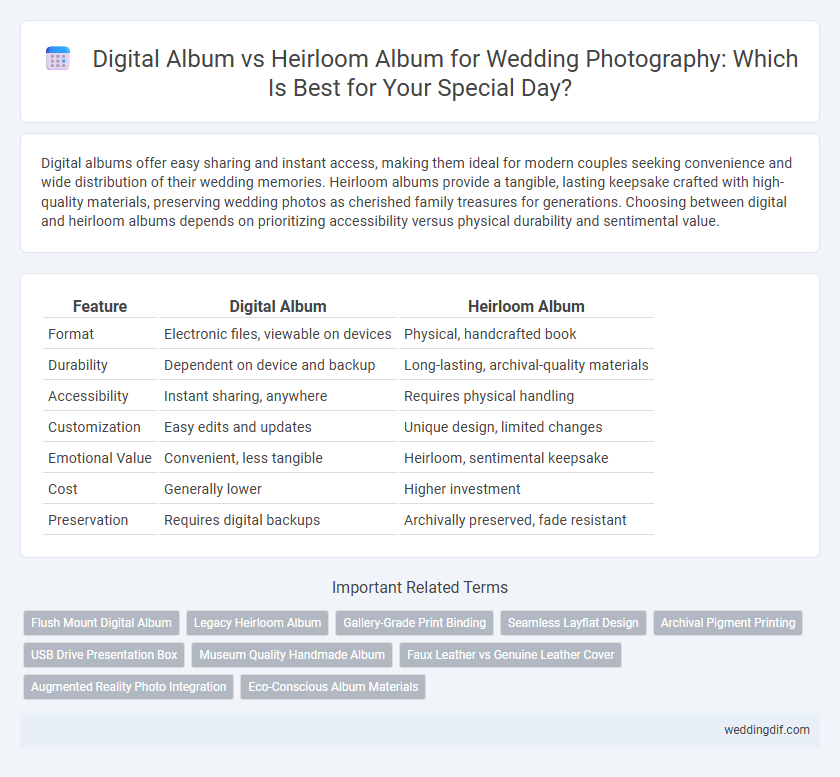 Digital Album vs Heirloom Album for Wedding Photography: Which Is Best for Your Special Day?

Digital albums offer easy sharing and instant access, making them ideal for modern couples seeking convenience and wide distribution of their wedding memories. Heirloom albums provide a tangible, lasting keepsake crafted with high-quality materials, preserving wedding photos as cherished family treasures for generations. Choosing between digital and heirloom albums depends on prioritizing accessibility versus physical durability and sentimental value.

| Feature | Digital Album | Heirloom Album |
|---|---|---|
| Format | Electronic files, viewable on devices | Physical, handcrafted book |
| Durability | Dependent on device and backup | Long-lasting, archival-quality materials |
| Accessibility | Instant sharing, anywhere | Requires physical handling |
| Customization | Easy edits and updates | Unique design, limited changes |
| Emotional Value | Convenient, less tangible | Heirloom, sentimental keepsake |
| Cost | Generally lower | Higher investment |
| Preservation | Requires digital backups | Archivally preserved, fade resistant |

Important Related Terms

Flush Mount Digital Album
Legacy Heirloom Album
Gallery-Grade Print Binding
Seamless Layflat Design
Archival Pigment Printing
USB Drive Presentation Box
Museum Quality Handmade Album
Faux Leather vs Genuine Leather Cover
Augmented Reality Photo Integration
Eco-Conscious Album Materials

weddingdif.com