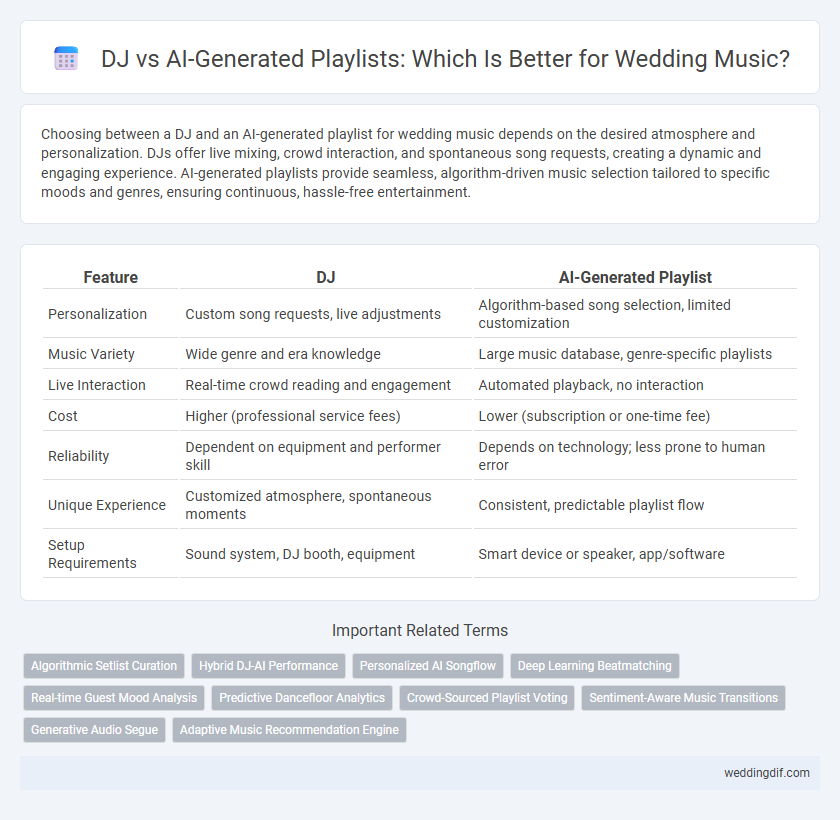 DJ vs AI-Generated Playlists: Which Is Better for Wedding Music?

Choosing between a DJ and an AI-generated playlist for wedding music depends on the desired atmosphere and personalization. DJs offer live mixing, crowd interaction, and spontaneous song requests, creating a dynamic and engaging experience. AI-generated playlists provide seamless, algorithm-driven music selection tailored to specific moods and genres, ensuring continuous, hassle-free entertainment.

| Feature | DJ | AI-Generated Playlist |
|---|---|---|
| Personalization | Custom song requests, live adjustments | Algorithm-based song selection, limited customization |
| Music Variety | Wide genre and era knowledge | Large music database, genre-specific playlists |
| Live Interaction | Real-time crowd reading and engagement | Automated playback, no interaction |
| Cost | Higher (professional service fees) | Lower (subscription or one-time fee) |
| Reliability | Dependent on equipment and performer skill | Depends on technology; less prone to human error |
| Unique Experience | Customized atmosphere, spontaneous moments | Consistent, predictable playlist flow |
| Setup Requirements | Sound system, DJ booth, equipment | Smart device or speaker, app/software |

Important Related Terms

Algorithmic Setlist Curation
Hybrid DJ-AI Performance
Personalized AI Songflow
Deep Learning Beatmatching
Real-time Guest Mood Analysis
Predictive Dancefloor Analytics
Crowd-Sourced Playlist Voting
Sentiment-Aware Music Transitions
Generative Audio Segue
Adaptive Music Recommendation Engine

weddingdif.com