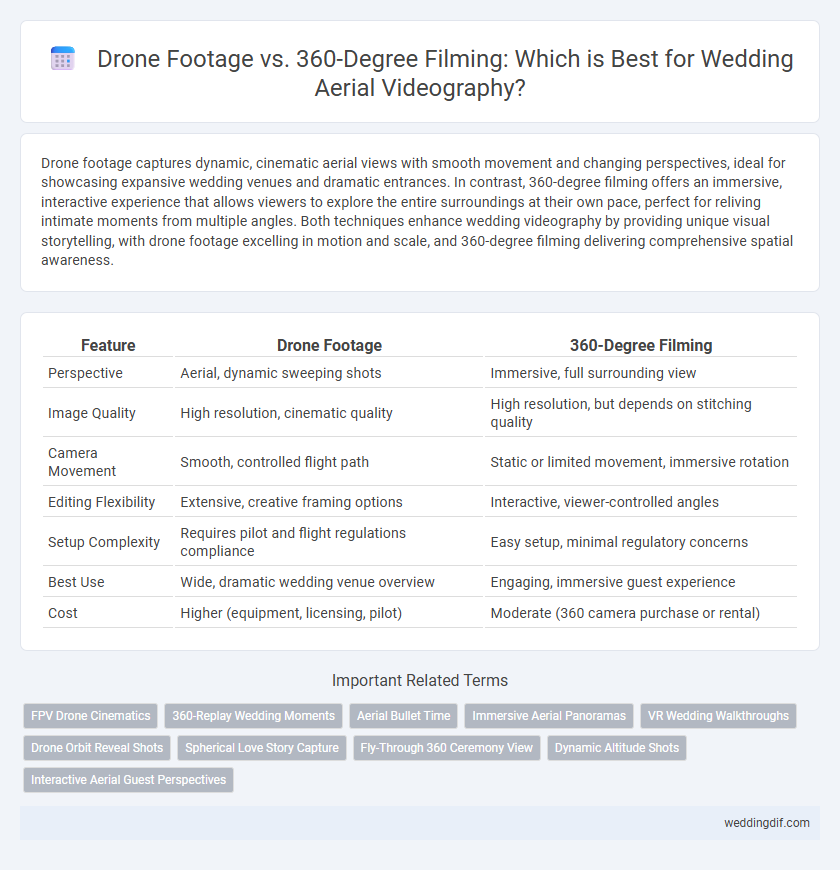 Drone Footage vs. 360-Degree Filming: Which is Best for Wedding Aerial Videography?

Drone footage captures dynamic, cinematic aerial views with smooth movement and changing perspectives, ideal for showcasing expansive wedding venues and dramatic entrances. In contrast, 360-degree filming offers an immersive, interactive experience that allows viewers to explore the entire surroundings at their own pace, perfect for reliving intimate moments from multiple angles. Both techniques enhance wedding videography by providing unique visual storytelling, with drone footage excelling in motion and scale, and 360-degree filming delivering comprehensive spatial awareness.

| Feature | Drone Footage | 360-Degree Filming |
|---|---|---|
| Perspective | Aerial, dynamic sweeping shots | Immersive, full surrounding view |
| Image Quality | High resolution, cinematic quality | High resolution, but depends on stitching quality |
| Camera Movement | Smooth, controlled flight path | Static or limited movement, immersive rotation |
| Editing Flexibility | Extensive, creative framing options | Interactive, viewer-controlled angles |
| Setup Complexity | Requires pilot and flight regulations compliance | Easy setup, minimal regulatory concerns |
| Best Use | Wide, dramatic wedding venue overview | Engaging, immersive guest experience |
| Cost | Higher (equipment, licensing, pilot) | Moderate (360 camera purchase or rental) |

Important Related Terms

FPV Drone Cinematics
360-Replay Wedding Moments
Aerial Bullet Time
Immersive Aerial Panoramas
VR Wedding Walkthroughs
Drone Orbit Reveal Shots
Spherical Love Story Capture
Fly-Through 360 Ceremony View
Dynamic Altitude Shots
Interactive Aerial Guest Perspectives

weddingdif.com