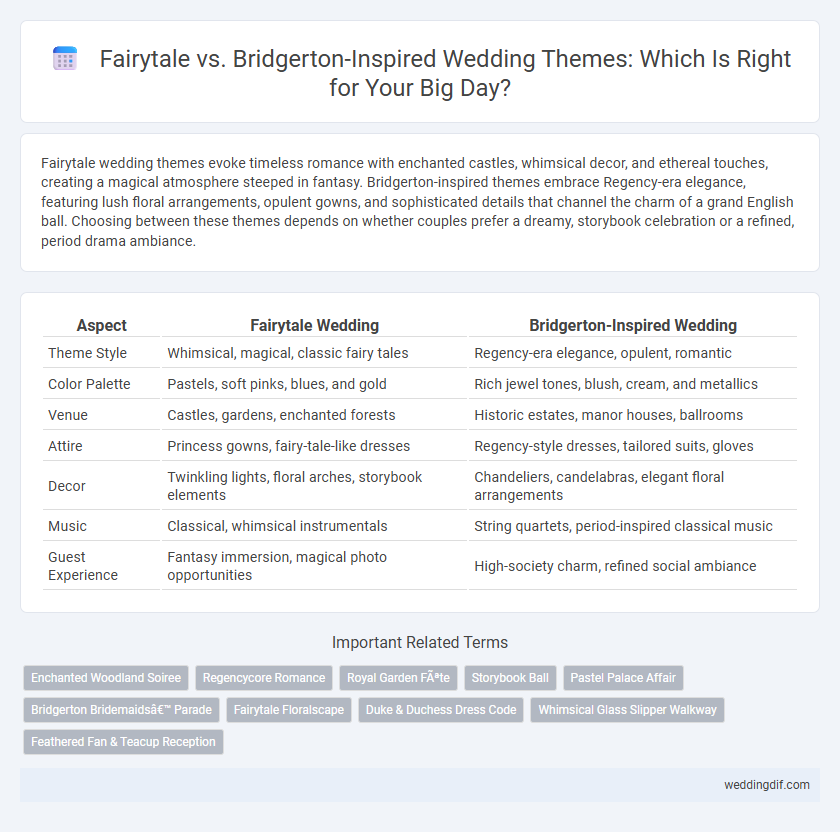 Fairytale vs. Bridgerton-Inspired Wedding Themes: Which Is Right for Your Big Day?

Fairytale wedding themes evoke timeless romance with enchanted castles, whimsical decor, and ethereal touches, creating a magical atmosphere steeped in fantasy. Bridgerton-inspired themes embrace Regency-era elegance, featuring lush floral arrangements, opulent gowns, and sophisticated details that channel the charm of a grand English ball. Choosing between these themes depends on whether couples prefer a dreamy, storybook celebration or a refined, period drama ambiance.

| Aspect | Fairytale Wedding | Bridgerton-Inspired Wedding |
|---|---|---|
| Theme Style | Whimsical, magical, classic fairy tales | Regency-era elegance, opulent, romantic |
| Color Palette | Pastels, soft pinks, blues, and gold | Rich jewel tones, blush, cream, and metallics |
| Venue | Castles, gardens, enchanted forests | Historic estates, manor houses, ballrooms |
| Attire | Princess gowns, fairy-tale-like dresses | Regency-style dresses, tailored suits, gloves |
| Decor | Twinkling lights, floral arches, storybook elements | Chandeliers, candelabras, elegant floral arrangements |
| Music | Classical, whimsical instrumentals | String quartets, period-inspired classical music |
| Guest Experience | Fantasy immersion, magical photo opportunities | High-society charm, refined social ambiance |

Important Related Terms

Enchanted Woodland Soiree
Regencycore Romance
Royal Garden FÃªte
Storybook Ball
Pastel Palace Affair
Bridgerton Bridemaidsâ€™ Parade
Fairytale Floralscape
Duke & Duchess Dress Code
Whimsical Glass Slipper Walkway
Feathered Fan & Teacup Reception

weddingdif.com