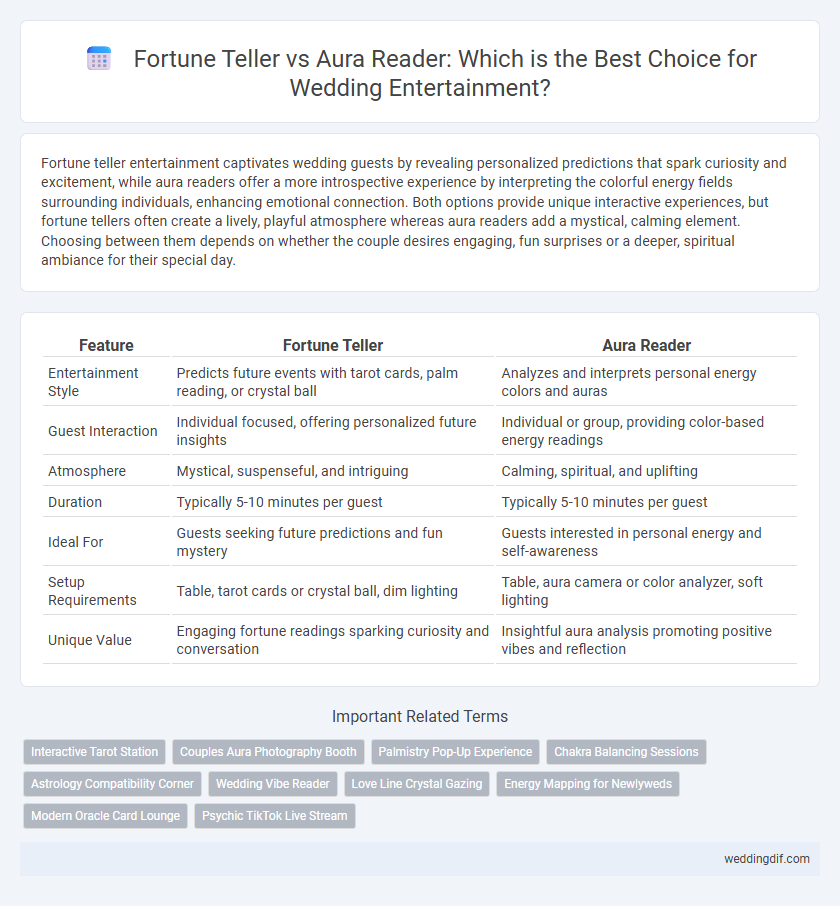 Fortune Teller vs Aura Reader: Which is the Best Choice for Wedding Entertainment?

Fortune teller entertainment captivates wedding guests by revealing personalized predictions that spark curiosity and excitement, while aura readers offer a more introspective experience by interpreting the colorful energy fields surrounding individuals, enhancing emotional connection. Both options provide unique interactive experiences, but fortune tellers often create a lively, playful atmosphere whereas aura readers add a mystical, calming element. Choosing between them depends on whether the couple desires engaging, fun surprises or a deeper, spiritual ambiance for their special day.

| Feature | Fortune Teller | Aura Reader |
|---|---|---|
| Entertainment Style | Predicts future events with tarot cards, palm reading, or crystal ball | Analyzes and interprets personal energy colors and auras |
| Guest Interaction | Individual focused, offering personalized future insights | Individual or group, providing color-based energy readings |
| Atmosphere | Mystical, suspenseful, and intriguing | Calming, spiritual, and uplifting |
| Duration | Typically 5-10 minutes per guest | Typically 5-10 minutes per guest |
| Ideal For | Guests seeking future predictions and fun mystery | Guests interested in personal energy and self-awareness |
| Setup Requirements | Table, tarot cards or crystal ball, dim lighting | Table, aura camera or color analyzer, soft lighting |
| Unique Value | Engaging fortune readings sparking curiosity and conversation | Insightful aura analysis promoting positive vibes and reflection |

Important Related Terms

Interactive Tarot Station
Couples Aura Photography Booth
Palmistry Pop-Up Experience
Chakra Balancing Sessions
Astrology Compatibility Corner
Wedding Vibe Reader
Love Line Crystal Gazing
Energy Mapping for Newlyweds
Modern Oracle Card Lounge
Psychic TikTok Live Stream

weddingdif.com