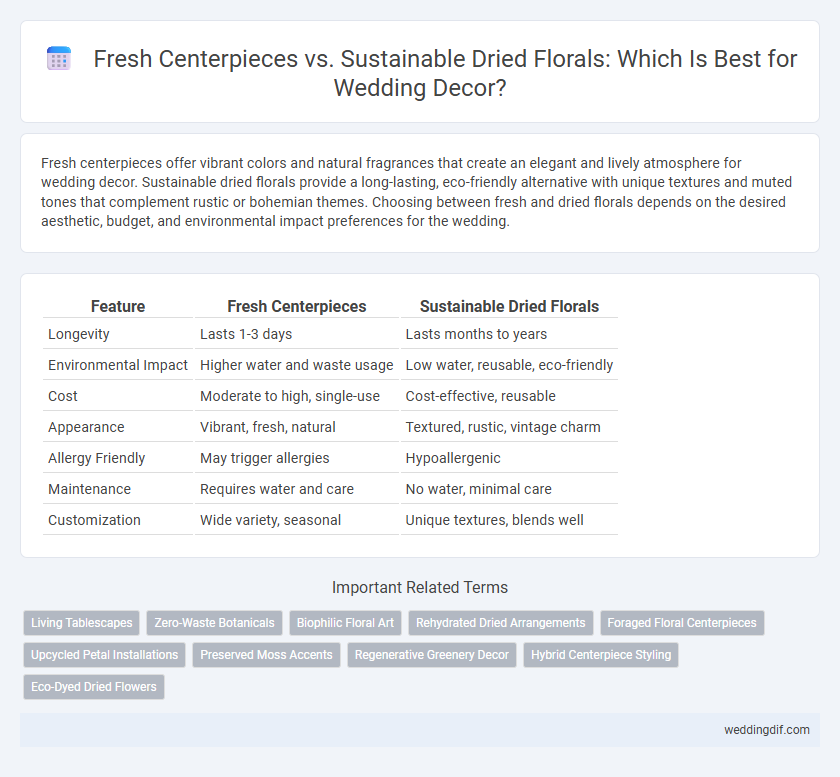 Fresh Centerpieces vs. Sustainable Dried Florals: Which Is Best for Wedding Decor?

Fresh centerpieces offer vibrant colors and natural fragrances that create an elegant and lively atmosphere for wedding decor. Sustainable dried florals provide a long-lasting, eco-friendly alternative with unique textures and muted tones that complement rustic or bohemian themes. Choosing between fresh and dried florals depends on the desired aesthetic, budget, and environmental impact preferences for the wedding.

| Feature | Fresh Centerpieces | Sustainable Dried Florals |
|---|---|---|
| Longevity | Lasts 1-3 days | Lasts months to years |
| Environmental Impact | Higher water and waste usage | Low water, reusable, eco-friendly |
| Cost | Moderate to high, single-use | Cost-effective, reusable |
| Appearance | Vibrant, fresh, natural | Textured, rustic, vintage charm |
| Allergy Friendly | May trigger allergies | Hypoallergenic |
| Maintenance | Requires water and care | No water, minimal care |
| Customization | Wide variety, seasonal | Unique textures, blends well |

Important Related Terms

Living Tablescapes
Zero-Waste Botanicals
Biophilic Floral Art
Rehydrated Dried Arrangements
Foraged Floral Centerpieces
Upcycled Petal Installations
Preserved Moss Accents
Regenerative Greenery Decor
Hybrid Centerpiece Styling
Eco-Dyed Dried Flowers

weddingdif.com