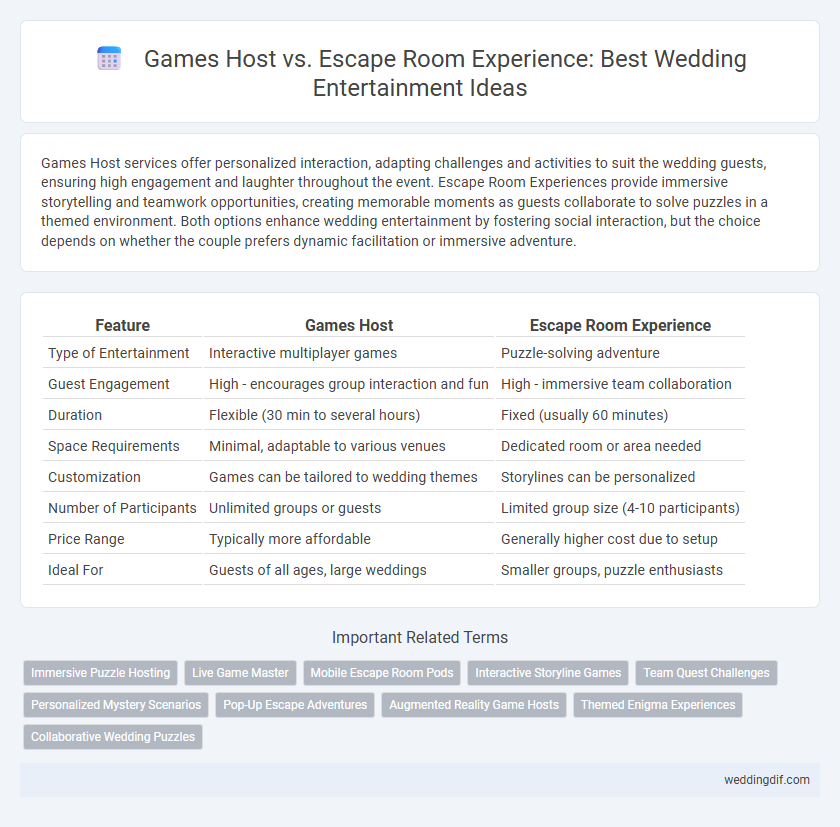 Games Host vs. Escape Room Experience: Best Wedding Entertainment Ideas

Games Host services offer personalized interaction, adapting challenges and activities to suit the wedding guests, ensuring high engagement and laughter throughout the event. Escape Room Experiences provide immersive storytelling and teamwork opportunities, creating memorable moments as guests collaborate to solve puzzles in a themed environment. Both options enhance wedding entertainment by fostering social interaction, but the choice depends on whether the couple prefers dynamic facilitation or immersive adventure.

| Feature | Games Host | Escape Room Experience |
|---|---|---|
| Type of Entertainment | Interactive multiplayer games | Puzzle-solving adventure |
| Guest Engagement | High - encourages group interaction and fun | High - immersive team collaboration |
| Duration | Flexible (30 min to several hours) | Fixed (usually 60 minutes) |
| Space Requirements | Minimal, adaptable to various venues | Dedicated room or area needed |
| Customization | Games can be tailored to wedding themes | Storylines can be personalized |
| Number of Participants | Unlimited groups or guests | Limited group size (4-10 participants) |
| Price Range | Typically more affordable | Generally higher cost due to setup |
| Ideal For | Guests of all ages, large weddings | Smaller groups, puzzle enthusiasts |

Important Related Terms

Immersive Puzzle Hosting
Live Game Master
Mobile Escape Room Pods
Interactive Storyline Games
Team Quest Challenges
Personalized Mystery Scenarios
Pop-Up Escape Adventures
Augmented Reality Game Hosts
Themed Enigma Experiences
Collaborative Wedding Puzzles

weddingdif.com