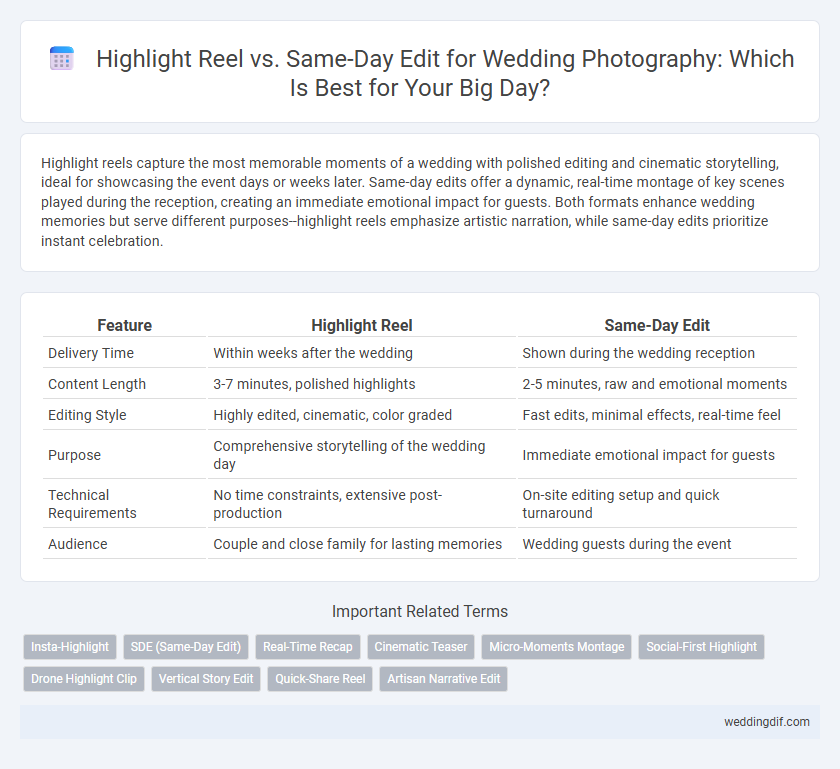 Highlight Reel vs. Same-Day Edit for Wedding Photography: Which Is Best for Your Big Day?

Highlight reels capture the most memorable moments of a wedding with polished editing and cinematic storytelling, ideal for showcasing the event days or weeks later. Same-day edits offer a dynamic, real-time montage of key scenes played during the reception, creating an immediate emotional impact for guests. Both formats enhance wedding memories but serve different purposes--highlight reels emphasize artistic narration, while same-day edits prioritize instant celebration.

| Feature | Highlight Reel | Same-Day Edit |
|---|---|---|
| Delivery Time | Within weeks after the wedding | Shown during the wedding reception |
| Content Length | 3-7 minutes, polished highlights | 2-5 minutes, raw and emotional moments |
| Editing Style | Highly edited, cinematic, color graded | Fast edits, minimal effects, real-time feel |
| Purpose | Comprehensive storytelling of the wedding day | Immediate emotional impact for guests |
| Technical Requirements | No time constraints, extensive post-production | On-site editing setup and quick turnaround |
| Audience | Couple and close family for lasting memories | Wedding guests during the event |

Important Related Terms

Insta-Highlight SDE (Same-Day Edit) Real-Time Recap Cinematic Teaser Micro-Moments Montage Social-First Highlight Drone Highlight Clip Vertical Story Edit Quick-Share Reel Artisan Narrative Edit

weddingdif.com