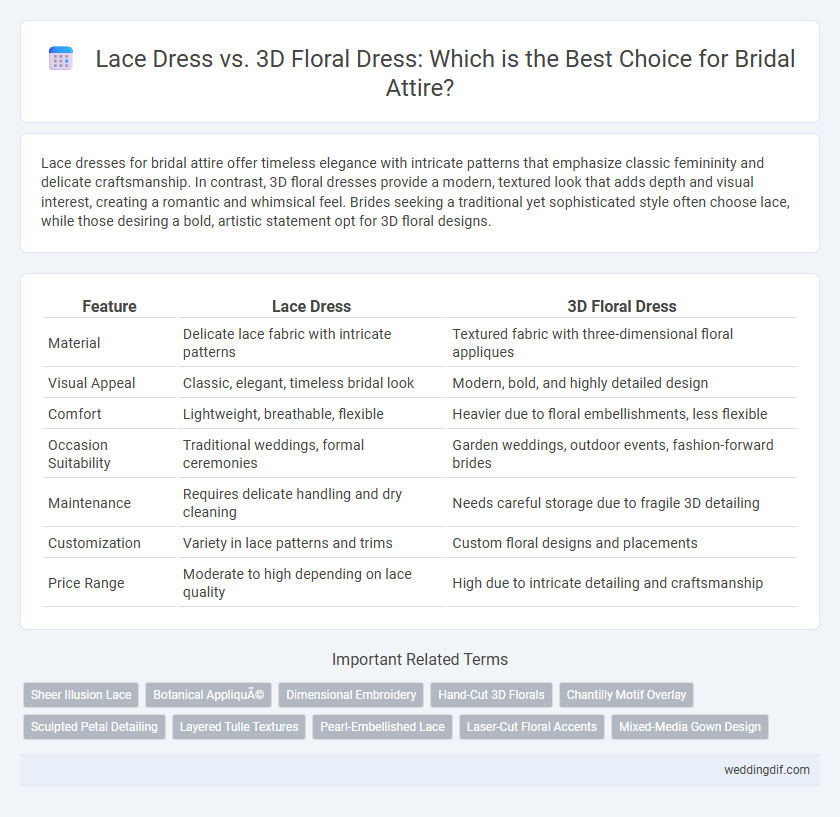 Lace Dress vs. 3D Floral Dress: Which is the Best Choice for Bridal Attire?

Lace dresses for bridal attire offer timeless elegance with intricate patterns that emphasize classic femininity and delicate craftsmanship. In contrast, 3D floral dresses provide a modern, textured look that adds depth and visual interest, creating a romantic and whimsical feel. Brides seeking a traditional yet sophisticated style often choose lace, while those desiring a bold, artistic statement opt for 3D floral designs.

| Feature | Lace Dress | 3D Floral Dress |
|---|---|---|
| Material | Delicate lace fabric with intricate patterns | Textured fabric with three-dimensional floral appliques |
| Visual Appeal | Classic, elegant, timeless bridal look | Modern, bold, and highly detailed design |
| Comfort | Lightweight, breathable, flexible | Heavier due to floral embellishments, less flexible |
| Occasion Suitability | Traditional weddings, formal ceremonies | Garden weddings, outdoor events, fashion-forward brides |
| Maintenance | Requires delicate handling and dry cleaning | Needs careful storage due to fragile 3D detailing |
| Customization | Variety in lace patterns and trims | Custom floral designs and placements |
| Price Range | Moderate to high depending on lace quality | High due to intricate detailing and craftsmanship |

Important Related Terms

Sheer Illusion Lace
Botanical AppliquÃ©
Dimensional Embroidery
Hand-Cut 3D Florals
Chantilly Motif Overlay
Sculpted Petal Detailing
Layered Tulle Textures
Pearl-Embellished Lace
Laser-Cut Floral Accents
Mixed-Media Gown Design

weddingdif.com