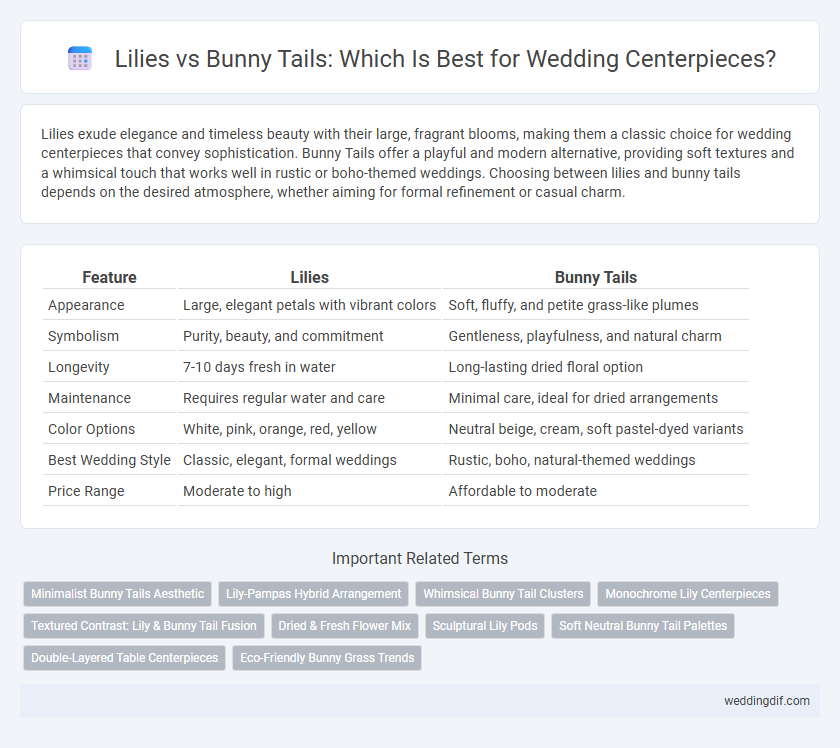 Lilies vs Bunny Tails: Which Is Best for Wedding Centerpieces?

Lilies exude elegance and timeless beauty with their large, fragrant blooms, making them a classic choice for wedding centerpieces that convey sophistication. Bunny Tails offer a playful and modern alternative, providing soft textures and a whimsical touch that works well in rustic or boho-themed weddings. Choosing between lilies and bunny tails depends on the desired atmosphere, whether aiming for formal refinement or casual charm.

| Feature | Lilies | Bunny Tails |
|---|---|---|
| Appearance | Large, elegant petals with vibrant colors | Soft, fluffy, and petite grass-like plumes |
| Symbolism | Purity, beauty, and commitment | Gentleness, playfulness, and natural charm |
| Longevity | 7-10 days fresh in water | Long-lasting dried floral option |
| Maintenance | Requires regular water and care | Minimal care, ideal for dried arrangements |
| Color Options | White, pink, orange, red, yellow | Neutral beige, cream, soft pastel-dyed variants |
| Best Wedding Style | Classic, elegant, formal weddings | Rustic, boho, natural-themed weddings |
| Price Range | Moderate to high | Affordable to moderate |

Important Related Terms

Minimalist Bunny Tails Aesthetic
Lily-Pampas Hybrid Arrangement
Whimsical Bunny Tail Clusters
Monochrome Lily Centerpieces
Textured Contrast: Lily & Bunny Tail Fusion
Dried & Fresh Flower Mix
Sculptural Lily Pods
Soft Neutral Bunny Tail Palettes
Double-Layered Table Centerpieces
Eco-Friendly Bunny Grass Trends

weddingdif.com