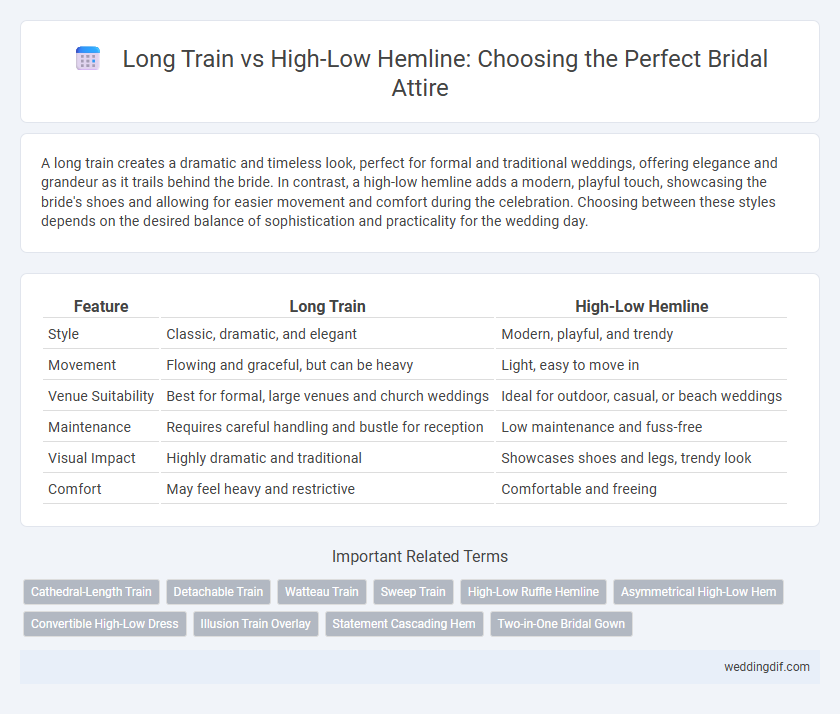 Long Train vs High-Low Hemline: Choosing the Perfect Bridal Attire

A long train creates a dramatic and timeless look, perfect for formal and traditional weddings, offering elegance and grandeur as it trails behind the bride. In contrast, a high-low hemline adds a modern, playful touch, showcasing the bride's shoes and allowing for easier movement and comfort during the celebration. Choosing between these styles depends on the desired balance of sophistication and practicality for the wedding day.

| Feature | Long Train | High-Low Hemline |
|---|---|---|
| Style | Classic, dramatic, and elegant | Modern, playful, and trendy |
| Movement | Flowing and graceful, but can be heavy | Light, easy to move in |
| Venue Suitability | Best for formal, large venues and church weddings | Ideal for outdoor, casual, or beach weddings |
| Maintenance | Requires careful handling and bustle for reception | Low maintenance and fuss-free |
| Visual Impact | Highly dramatic and traditional | Showcases shoes and legs, trendy look |
| Comfort | May feel heavy and restrictive | Comfortable and freeing |

Important Related Terms

Cathedral-Length Train
Detachable Train
Watteau Train
Sweep Train
High-Low Ruffle Hemline
Asymmetrical High-Low Hem
Convertible High-Low Dress
Illusion Train Overlay
Statement Cascading Hem
Two-in-One Bridal Gown

weddingdif.com