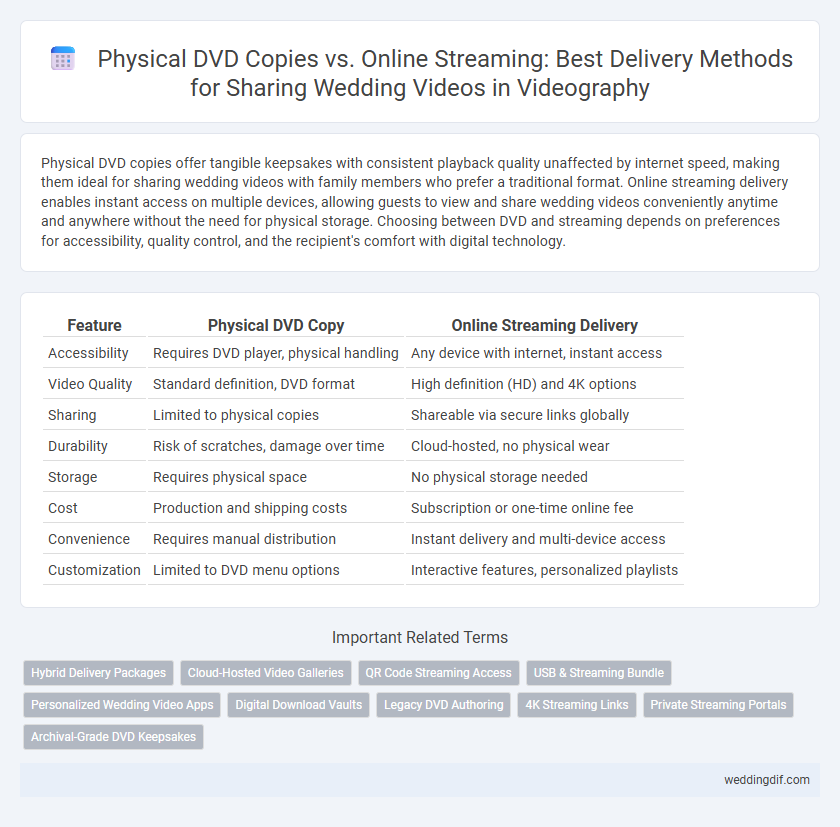 Physical DVD Copies vs. Online Streaming: Best Delivery Methods for Sharing Wedding Videos in Videography

Physical DVD copies offer tangible keepsakes with consistent playback quality unaffected by internet speed, making them ideal for sharing wedding videos with family members who prefer a traditional format. Online streaming delivery enables instant access on multiple devices, allowing guests to view and share wedding videos conveniently anytime and anywhere without the need for physical storage. Choosing between DVD and streaming depends on preferences for accessibility, quality control, and the recipient's comfort with digital technology.

| Feature | Physical DVD Copy | Online Streaming Delivery |
|---|---|---|
| Accessibility | Requires DVD player, physical handling | Any device with internet, instant access |
| Video Quality | Standard definition, DVD format | High definition (HD) and 4K options |
| Sharing | Limited to physical copies | Shareable via secure links globally |
| Durability | Risk of scratches, damage over time | Cloud-hosted, no physical wear |
| Storage | Requires physical space | No physical storage needed |
| Cost | Production and shipping costs | Subscription or one-time online fee |
| Convenience | Requires manual distribution | Instant delivery and multi-device access |
| Customization | Limited to DVD menu options | Interactive features, personalized playlists |

Important Related Terms

Hybrid Delivery Packages
Cloud-Hosted Video Galleries
QR Code Streaming Access
USB & Streaming Bundle
Personalized Wedding Video Apps
Digital Download Vaults
Legacy DVD Authoring
4K Streaming Links
Private Streaming Portals
Archival-Grade DVD Keepsakes

weddingdif.com