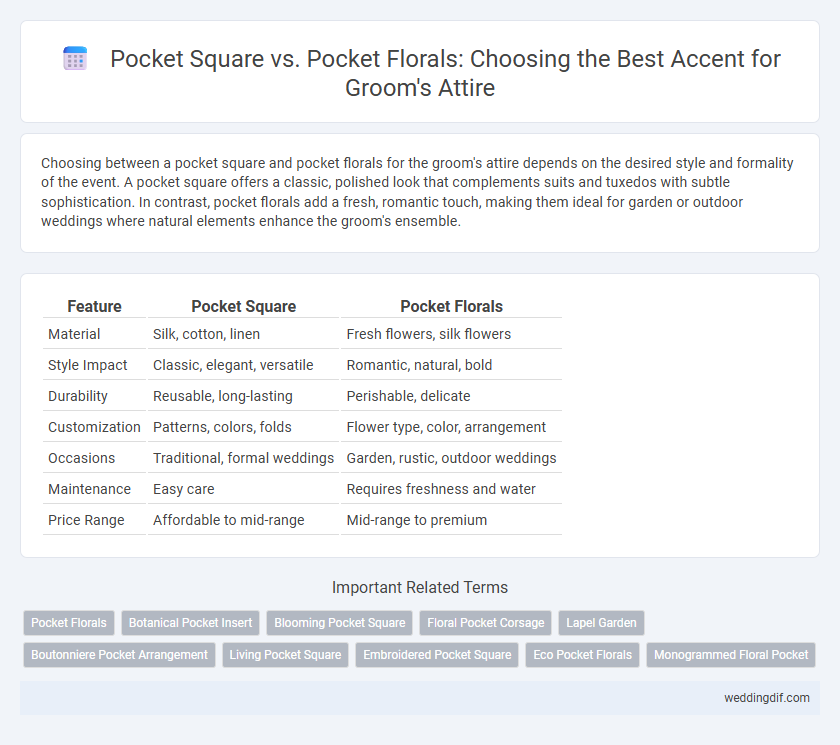 Pocket Square vs. Pocket Florals: Choosing the Best Accent for Groom's Attire

Choosing between a pocket square and pocket florals for the groom's attire depends on the desired style and formality of the event. A pocket square offers a classic, polished look that complements suits and tuxedos with subtle sophistication. In contrast, pocket florals add a fresh, romantic touch, making them ideal for garden or outdoor weddings where natural elements enhance the groom's ensemble.

| Feature | Pocket Square | Pocket Florals |
|---|---|---|
| Material | Silk, cotton, linen | Fresh flowers, silk flowers |
| Style Impact | Classic, elegant, versatile | Romantic, natural, bold |
| Durability | Reusable, long-lasting | Perishable, delicate |
| Customization | Patterns, colors, folds | Flower type, color, arrangement |
| Occasions | Traditional, formal weddings | Garden, rustic, outdoor weddings |
| Maintenance | Easy care | Requires freshness and water |
| Price Range | Affordable to mid-range | Mid-range to premium |

Important Related Terms

Pocket Florals
Botanical Pocket Insert
Blooming Pocket Square
Floral Pocket Corsage
Lapel Garden
Boutonniere Pocket Arrangement
Living Pocket Square
Embroidered Pocket Square
Eco Pocket Florals
Monogrammed Floral Pocket

weddingdif.com