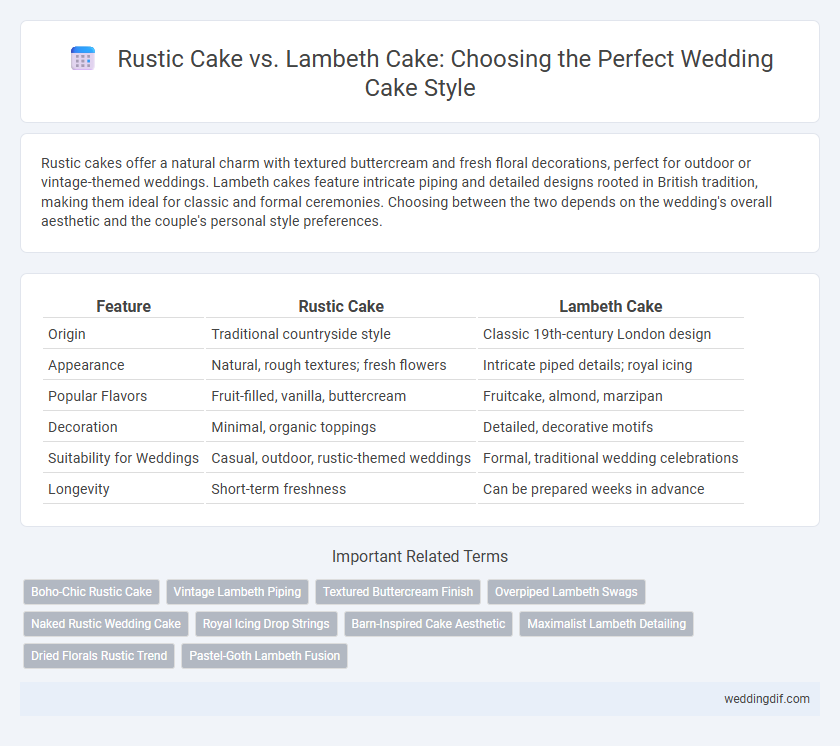 Rustic Cake vs. Lambeth Cake: Choosing the Perfect Wedding Cake Style

Rustic cakes offer a natural charm with textured buttercream and fresh floral decorations, perfect for outdoor or vintage-themed weddings. Lambeth cakes feature intricate piping and detailed designs rooted in British tradition, making them ideal for classic and formal ceremonies. Choosing between the two depends on the wedding's overall aesthetic and the couple's personal style preferences.

| Feature | Rustic Cake | Lambeth Cake |
|---|---|---|
| Origin | Traditional countryside style | Classic 19th-century London design |
| Appearance | Natural, rough textures; fresh flowers | Intricate piped details; royal icing |
| Popular Flavors | Fruit-filled, vanilla, buttercream | Fruitcake, almond, marzipan |
| Decoration | Minimal, organic toppings | Detailed, decorative motifs |
| Suitability for Weddings | Casual, outdoor, rustic-themed weddings | Formal, traditional wedding celebrations |
| Longevity | Short-term freshness | Can be prepared weeks in advance |

Important Related Terms

Boho-Chic Rustic Cake
Vintage Lambeth Piping
Textured Buttercream Finish
Overpiped Lambeth Swags
Naked Rustic Wedding Cake
Royal Icing Drop Strings
Barn-Inspired Cake Aesthetic
Maximalist Lambeth Detailing
Dried Florals Rustic Trend
Pastel-Goth Lambeth Fusion

weddingdif.com