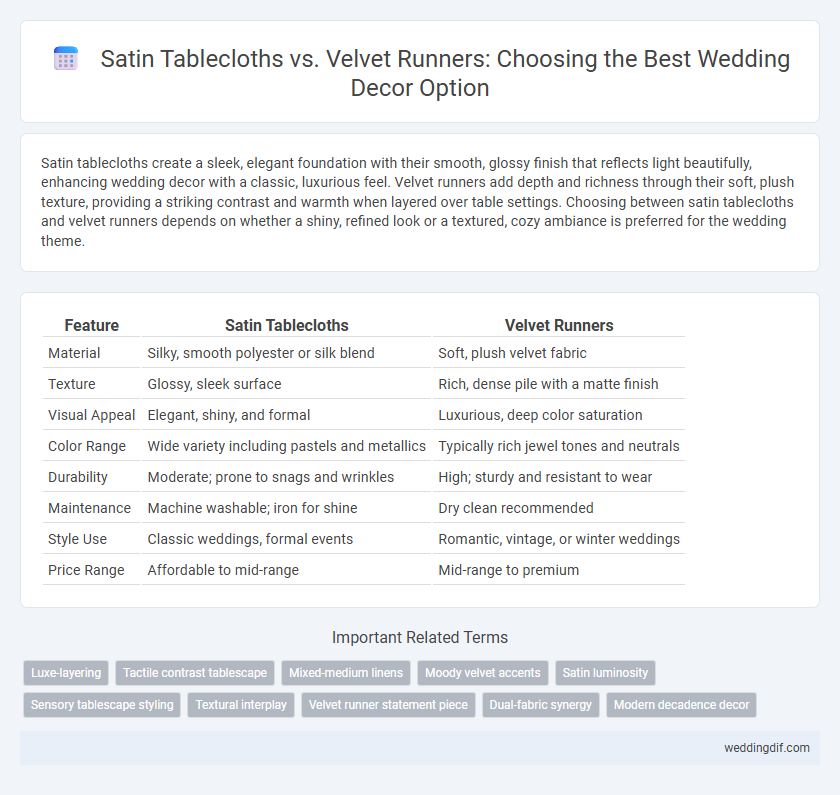 Satin Tablecloths vs. Velvet Runners: Choosing the Best Wedding Decor Option

Satin tablecloths create a sleek, elegant foundation with their smooth, glossy finish that reflects light beautifully, enhancing wedding decor with a classic, luxurious feel. Velvet runners add depth and richness through their soft, plush texture, providing a striking contrast and warmth when layered over table settings. Choosing between satin tablecloths and velvet runners depends on whether a shiny, refined look or a textured, cozy ambiance is preferred for the wedding theme.

| Feature | Satin Tablecloths | Velvet Runners |
|---|---|---|
| Material | Silky, smooth polyester or silk blend | Soft, plush velvet fabric |
| Texture | Glossy, sleek surface | Rich, dense pile with a matte finish |
| Visual Appeal | Elegant, shiny, and formal | Luxurious, deep color saturation |
| Color Range | Wide variety including pastels and metallics | Typically rich jewel tones and neutrals |
| Durability | Moderate; prone to snags and wrinkles | High; sturdy and resistant to wear |
| Maintenance | Machine washable; iron for shine | Dry clean recommended |
| Style Use | Classic weddings, formal events | Romantic, vintage, or winter weddings |
| Price Range | Affordable to mid-range | Mid-range to premium |

Important Related Terms

Luxe-layering
Tactile contrast tablescape
Mixed-medium linens
Moody velvet accents
Satin luminosity
Sensory tablescape styling
Textural interplay
Velvet runner statement piece
Dual-fabric synergy
Modern decadence decor

weddingdif.com