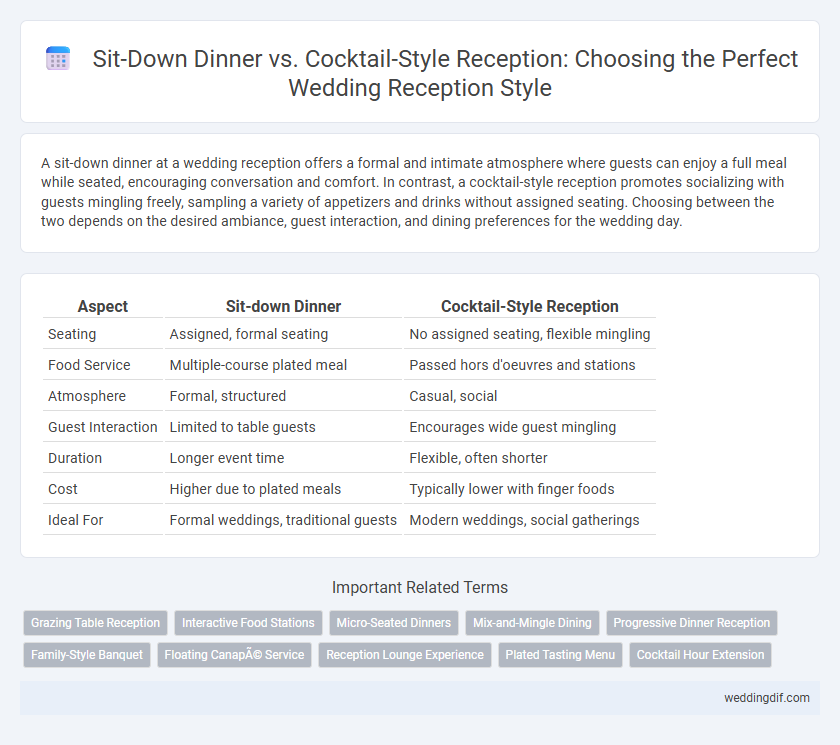 Sit-Down Dinner vs. Cocktail-Style Reception: Choosing the Perfect Wedding Reception Style

A sit-down dinner at a wedding reception offers a formal and intimate atmosphere where guests can enjoy a full meal while seated, encouraging conversation and comfort. In contrast, a cocktail-style reception promotes socializing with guests mingling freely, sampling a variety of appetizers and drinks without assigned seating. Choosing between the two depends on the desired ambiance, guest interaction, and dining preferences for the wedding day.

| Aspect | Sit-down Dinner | Cocktail-Style Reception |
|---|---|---|
| Seating | Assigned, formal seating | No assigned seating, flexible mingling |
| Food Service | Multiple-course plated meal | Passed hors d'oeuvres and stations |
| Atmosphere | Formal, structured | Casual, social |
| Guest Interaction | Limited to table guests | Encourages wide guest mingling |
| Duration | Longer event time | Flexible, often shorter |
| Cost | Higher due to plated meals | Typically lower with finger foods |
| Ideal For | Formal weddings, traditional guests | Modern weddings, social gatherings |

Important Related Terms

Grazing Table Reception
Interactive Food Stations
Micro-Seated Dinners
Mix-and-Mingle Dining
Progressive Dinner Reception
Family-Style Banquet
Floating CanapÃ© Service
Reception Lounge Experience
Plated Tasting Menu
Cocktail Hour Extension

weddingdif.com