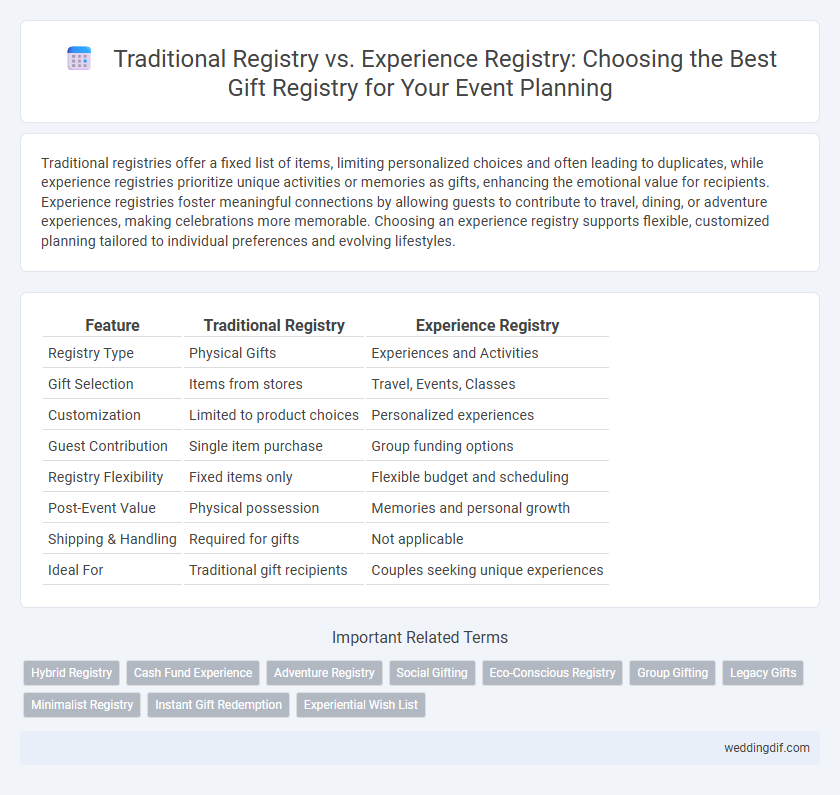 Traditional Registry vs. Experience Registry: Choosing the Best Gift Registry for Your Event Planning

Traditional registries offer a fixed list of items, limiting personalized choices and often leading to duplicates, while experience registries prioritize unique activities or memories as gifts, enhancing the emotional value for recipients. Experience registries foster meaningful connections by allowing guests to contribute to travel, dining, or adventure experiences, making celebrations more memorable. Choosing an experience registry supports flexible, customized planning tailored to individual preferences and evolving lifestyles.

| Feature | Traditional Registry | Experience Registry |
|---|---|---|
| Registry Type | Physical Gifts | Experiences and Activities |
| Gift Selection | Items from stores | Travel, Events, Classes |
| Customization | Limited to product choices | Personalized experiences |
| Guest Contribution | Single item purchase | Group funding options |
| Registry Flexibility | Fixed items only | Flexible budget and scheduling |
| Post-Event Value | Physical possession | Memories and personal growth |
| Shipping & Handling | Required for gifts | Not applicable |
| Ideal For | Traditional gift recipients | Couples seeking unique experiences |

Important Related Terms

Hybrid Registry Cash Fund Experience Adventure Registry Social Gifting Eco-Conscious Registry Group Gifting Legacy Gifts Minimalist Registry Instant Gift Redemption Experiential Wish List

weddingdif.com