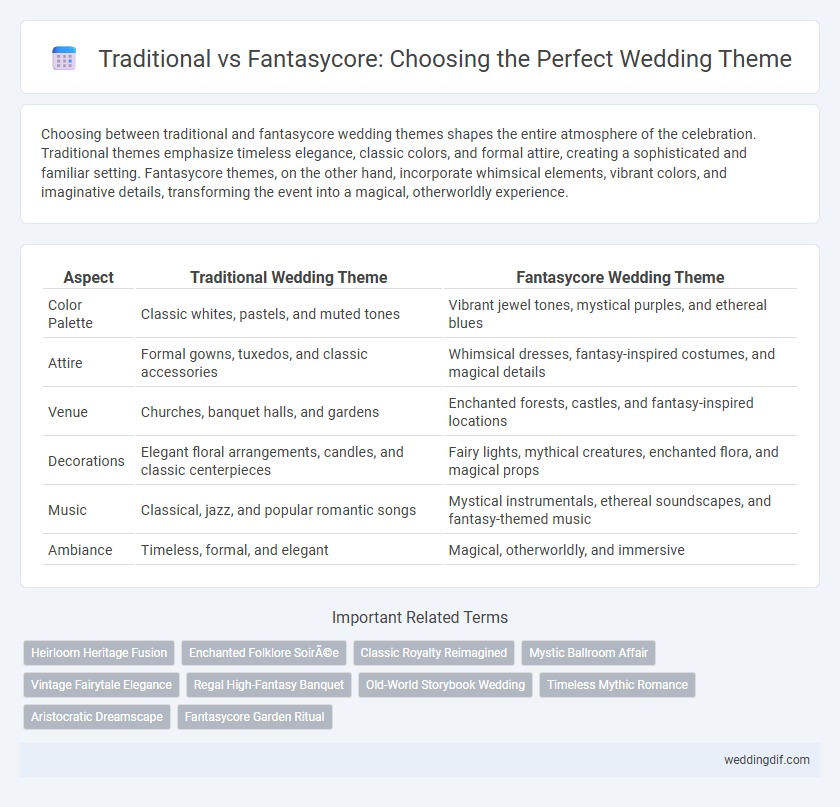 Traditional vs Fantasycore: Choosing the Perfect Wedding Theme

Choosing between traditional and fantasycore wedding themes shapes the entire atmosphere of the celebration. Traditional themes emphasize timeless elegance, classic colors, and formal attire, creating a sophisticated and familiar setting. Fantasycore themes, on the other hand, incorporate whimsical elements, vibrant colors, and imaginative details, transforming the event into a magical, otherworldly experience.

| Aspect | Traditional Wedding Theme | Fantasycore Wedding Theme |
|---|---|---|
| Color Palette | Classic whites, pastels, and muted tones | Vibrant jewel tones, mystical purples, and ethereal blues |
| Attire | Formal gowns, tuxedos, and classic accessories | Whimsical dresses, fantasy-inspired costumes, and magical details |
| Venue | Churches, banquet halls, and gardens | Enchanted forests, castles, and fantasy-inspired locations |
| Decorations | Elegant floral arrangements, candles, and classic centerpieces | Fairy lights, mythical creatures, enchanted flora, and magical props |
| Music | Classical, jazz, and popular romantic songs | Mystical instrumentals, ethereal soundscapes, and fantasy-themed music |
| Ambiance | Timeless, formal, and elegant | Magical, otherworldly, and immersive |

Important Related Terms

Heirloom Heritage Fusion
Enchanted Folklore SoirÃ©e
Classic Royalty Reimagined
Mystic Ballroom Affair
Vintage Fairytale Elegance
Regal High-Fantasy Banquet
Old-World Storybook Wedding
Timeless Mythic Romance
Aristocratic Dreamscape
Fantasycore Garden Ritual

weddingdif.com