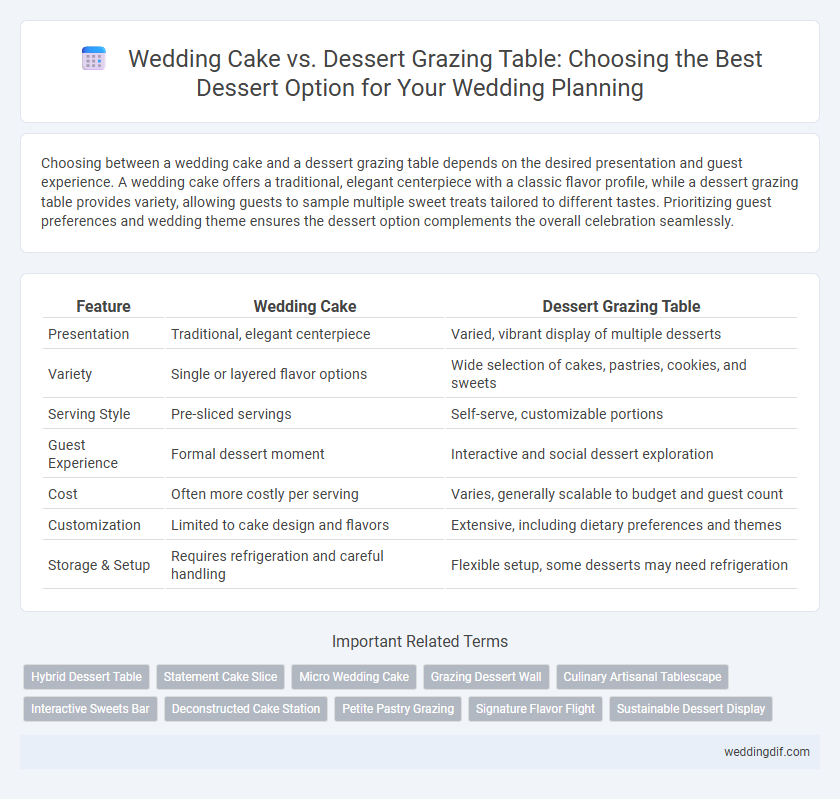 Wedding Cake vs. Dessert Grazing Table: Choosing the Best Dessert Option for Your Wedding Planning

Choosing between a wedding cake and a dessert grazing table depends on the desired presentation and guest experience. A wedding cake offers a traditional, elegant centerpiece with a classic flavor profile, while a dessert grazing table provides variety, allowing guests to sample multiple sweet treats tailored to different tastes. Prioritizing guest preferences and wedding theme ensures the dessert option complements the overall celebration seamlessly.

| Feature | Wedding Cake | Dessert Grazing Table |
|---|---|---|
| Presentation | Traditional, elegant centerpiece | Varied, vibrant display of multiple desserts |
| Variety | Single or layered flavor options | Wide selection of cakes, pastries, cookies, and sweets |
| Serving Style | Pre-sliced servings | Self-serve, customizable portions |
| Guest Experience | Formal dessert moment | Interactive and social dessert exploration |
| Cost | Often more costly per serving | Varies, generally scalable to budget and guest count |
| Customization | Limited to cake design and flavors | Extensive, including dietary preferences and themes |
| Storage & Setup | Requires refrigeration and careful handling | Flexible setup, some desserts may need refrigeration |

Important Related Terms

Hybrid Dessert Table
Statement Cake Slice
Micro Wedding Cake
Grazing Dessert Wall
Culinary Artisanal Tablescape
Interactive Sweets Bar
Deconstructed Cake Station
Petite Pastry Grazing
Signature Flavor Flight
Sustainable Dessert Display

weddingdif.com