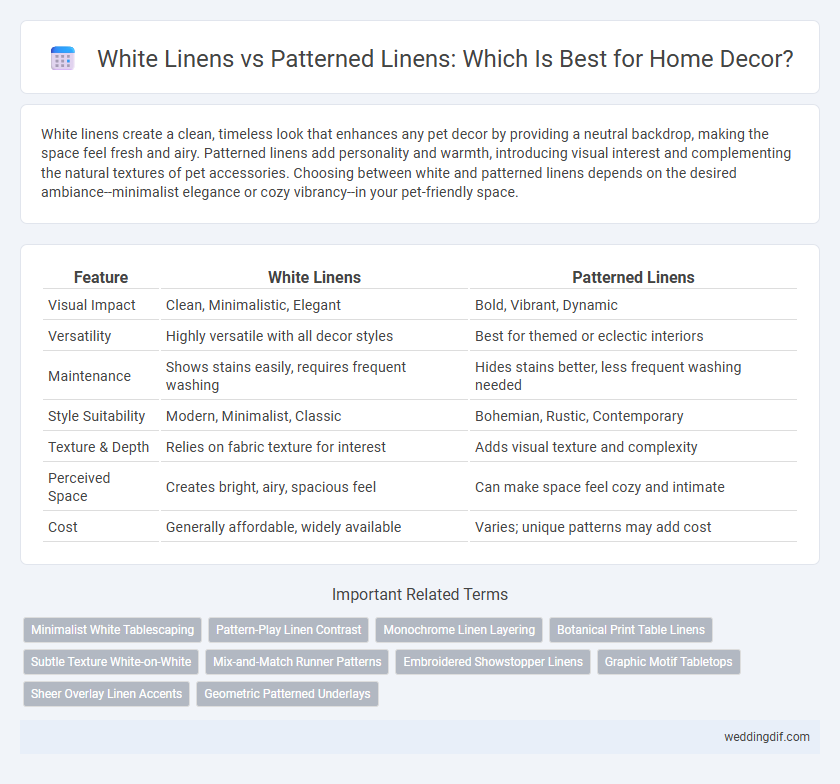 White Linens vs Patterned Linens: Which Is Best for Home Decor?

White linens create a clean, timeless look that enhances any pet decor by providing a neutral backdrop, making the space feel fresh and airy. Patterned linens add personality and warmth, introducing visual interest and complementing the natural textures of pet accessories. Choosing between white and patterned linens depends on the desired ambiance--minimalist elegance or cozy vibrancy--in your pet-friendly space.

| Feature | White Linens | Patterned Linens |
|---|---|---|
| Visual Impact | Clean, Minimalistic, Elegant | Bold, Vibrant, Dynamic |
| Versatility | Highly versatile with all decor styles | Best for themed or eclectic interiors |
| Maintenance | Shows stains easily, requires frequent washing | Hides stains better, less frequent washing needed |
| Style Suitability | Modern, Minimalist, Classic | Bohemian, Rustic, Contemporary |
| Texture & Depth | Relies on fabric texture for interest | Adds visual texture and complexity |
| Perceived Space | Creates bright, airy, spacious feel | Can make space feel cozy and intimate |
| Cost | Generally affordable, widely available | Varies; unique patterns may add cost |

Important Related Terms

Minimalist White Tablescaping
Pattern-Play Linen Contrast
Monochrome Linen Layering
Botanical Print Table Linens
Subtle Texture White-on-White
Mix-and-Match Runner Patterns
Embroidered Showstopper Linens
Graphic Motif Tabletops
Sheer Overlay Linen Accents
Geometric Patterned Underlays

weddingdif.com