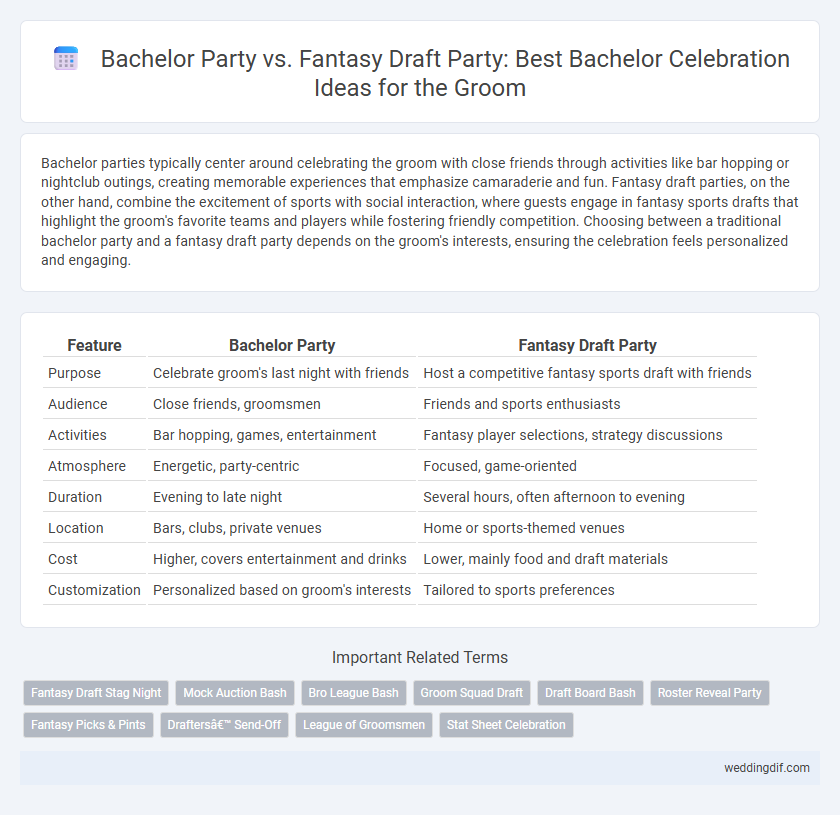 Bachelor Party vs. Fantasy Draft Party: Best Bachelor Celebration Ideas for the Groom

Bachelor parties typically center around celebrating the groom with close friends through activities like bar hopping or nightclub outings, creating memorable experiences that emphasize camaraderie and fun. Fantasy draft parties, on the other hand, combine the excitement of sports with social interaction, where guests engage in fantasy sports drafts that highlight the groom's favorite teams and players while fostering friendly competition. Choosing between a traditional bachelor party and a fantasy draft party depends on the groom's interests, ensuring the celebration feels personalized and engaging.

| Feature | Bachelor Party | Fantasy Draft Party |
|---|---|---|
| Purpose | Celebrate groom's last night with friends | Host a competitive fantasy sports draft with friends |
| Audience | Close friends, groomsmen | Friends and sports enthusiasts |
| Activities | Bar hopping, games, entertainment | Fantasy player selections, strategy discussions |
| Atmosphere | Energetic, party-centric | Focused, game-oriented |
| Duration | Evening to late night | Several hours, often afternoon to evening |
| Location | Bars, clubs, private venues | Home or sports-themed venues |
| Cost | Higher, covers entertainment and drinks | Lower, mainly food and draft materials |
| Customization | Personalized based on groom's interests | Tailored to sports preferences |

Important Related Terms

Fantasy Draft Stag Night
Mock Auction Bash
Bro League Bash
Groom Squad Draft
Draft Board Bash
Roster Reveal Party
Fantasy Picks & Pints
Draftersâ€™ Send-Off
League of Groomsmen
Stat Sheet Celebration

weddingdif.com