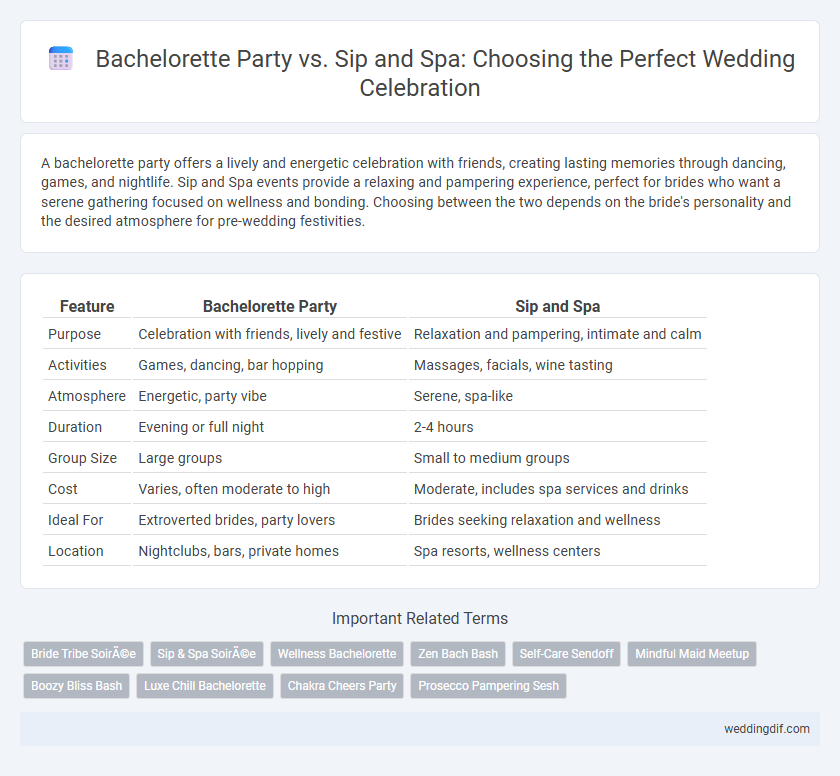 Bachelorette Party vs. Sip and Spa: Choosing the Perfect Wedding Celebration

A bachelorette party offers a lively and energetic celebration with friends, creating lasting memories through dancing, games, and nightlife. Sip and Spa events provide a relaxing and pampering experience, perfect for brides who want a serene gathering focused on wellness and bonding. Choosing between the two depends on the bride's personality and the desired atmosphere for pre-wedding festivities.

| Feature | Bachelorette Party | Sip and Spa |
|---|---|---|
| Purpose | Celebration with friends, lively and festive | Relaxation and pampering, intimate and calm |
| Activities | Games, dancing, bar hopping | Massages, facials, wine tasting |
| Atmosphere | Energetic, party vibe | Serene, spa-like |
| Duration | Evening or full night | 2-4 hours |
| Group Size | Large groups | Small to medium groups |
| Cost | Varies, often moderate to high | Moderate, includes spa services and drinks |
| Ideal For | Extroverted brides, party lovers | Brides seeking relaxation and wellness |
| Location | Nightclubs, bars, private homes | Spa resorts, wellness centers |

Important Related Terms

Bride Tribe SoirÃ©e
Sip & Spa SoirÃ©e
Wellness Bachelorette
Zen Bach Bash
Self-Care Sendoff
Mindful Maid Meetup
Boozy Bliss Bash
Luxe Chill Bachelorette
Chakra Cheers Party
Prosecco Pampering Sesh

weddingdif.com