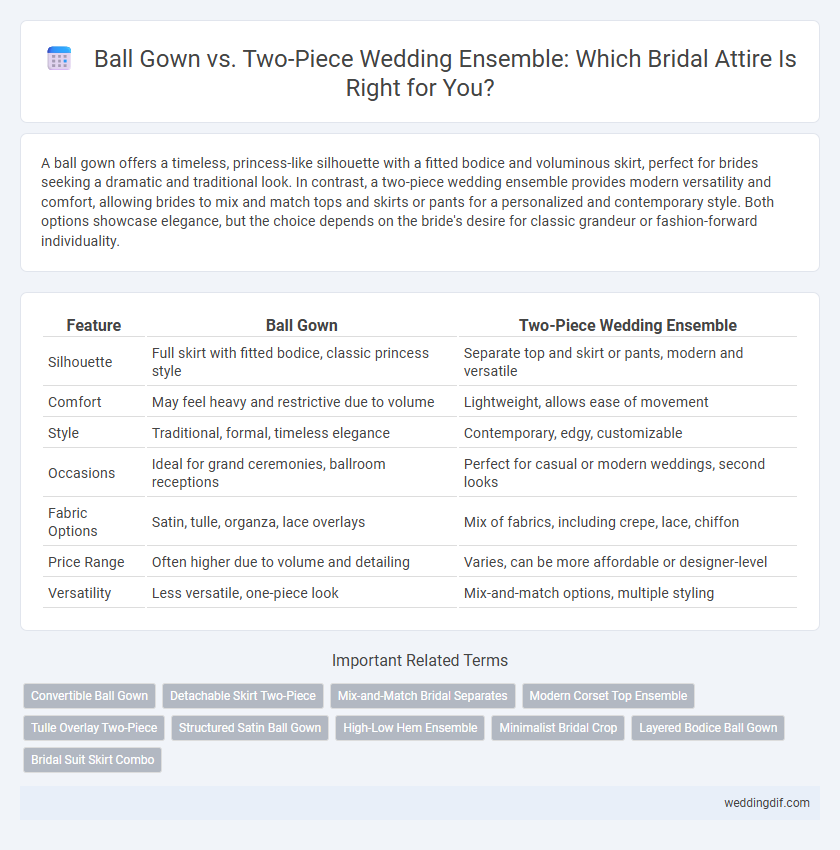 Ball Gown vs. Two-Piece Wedding Ensemble: Which Bridal Attire Is Right for You?

A ball gown offers a timeless, princess-like silhouette with a fitted bodice and voluminous skirt, perfect for brides seeking a dramatic and traditional look. In contrast, a two-piece wedding ensemble provides modern versatility and comfort, allowing brides to mix and match tops and skirts or pants for a personalized and contemporary style. Both options showcase elegance, but the choice depends on the bride's desire for classic grandeur or fashion-forward individuality.

| Feature | Ball Gown | Two-Piece Wedding Ensemble |
|---|---|---|
| Silhouette | Full skirt with fitted bodice, classic princess style | Separate top and skirt or pants, modern and versatile |
| Comfort | May feel heavy and restrictive due to volume | Lightweight, allows ease of movement |
| Style | Traditional, formal, timeless elegance | Contemporary, edgy, customizable |
| Occasions | Ideal for grand ceremonies, ballroom receptions | Perfect for casual or modern weddings, second looks |
| Fabric Options | Satin, tulle, organza, lace overlays | Mix of fabrics, including crepe, lace, chiffon |
| Price Range | Often higher due to volume and detailing | Varies, can be more affordable or designer-level |
| Versatility | Less versatile, one-piece look | Mix-and-match options, multiple styling |

Important Related Terms

Convertible Ball Gown
Detachable Skirt Two-Piece
Mix-and-Match Bridal Separates
Modern Corset Top Ensemble
Tulle Overlay Two-Piece
Structured Satin Ball Gown
High-Low Hem Ensemble
Minimalist Bridal Crop
Layered Bodice Ball Gown
Bridal Suit Skirt Combo

weddingdif.com