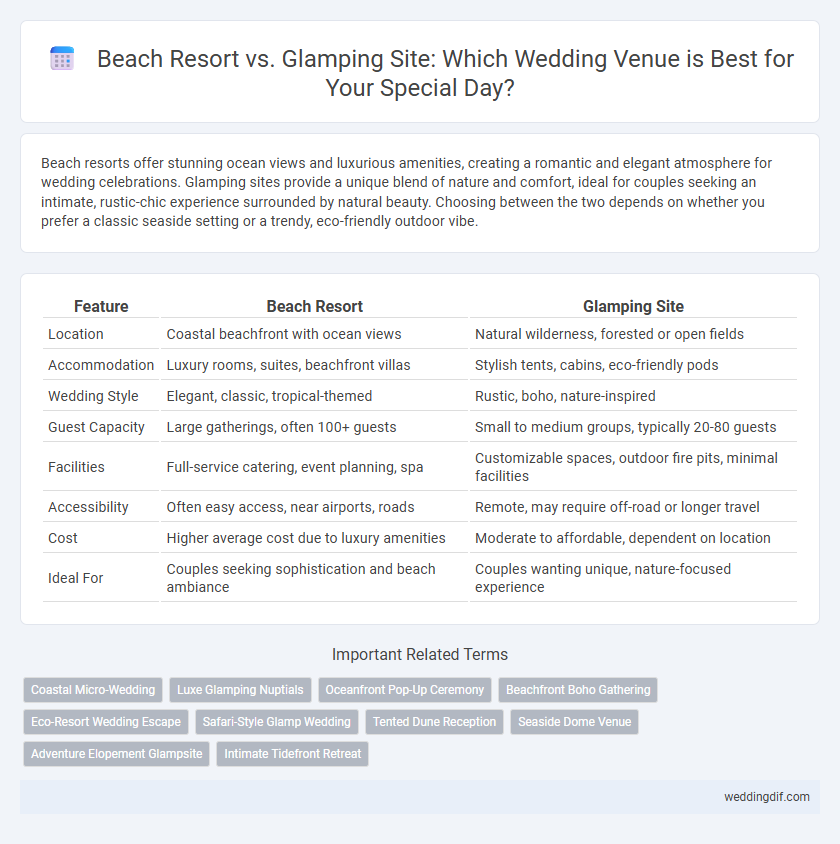 Beach Resort vs. Glamping Site: Which Wedding Venue is Best for Your Special Day?

Beach resorts offer stunning ocean views and luxurious amenities, creating a romantic and elegant atmosphere for wedding celebrations. Glamping sites provide a unique blend of nature and comfort, ideal for couples seeking an intimate, rustic-chic experience surrounded by natural beauty. Choosing between the two depends on whether you prefer a classic seaside setting or a trendy, eco-friendly outdoor vibe.

| Feature | Beach Resort | Glamping Site |
|---|---|---|
| Location | Coastal beachfront with ocean views | Natural wilderness, forested or open fields |
| Accommodation | Luxury rooms, suites, beachfront villas | Stylish tents, cabins, eco-friendly pods |
| Wedding Style | Elegant, classic, tropical-themed | Rustic, boho, nature-inspired |
| Guest Capacity | Large gatherings, often 100+ guests | Small to medium groups, typically 20-80 guests |
| Facilities | Full-service catering, event planning, spa | Customizable spaces, outdoor fire pits, minimal facilities |
| Accessibility | Often easy access, near airports, roads | Remote, may require off-road or longer travel |
| Cost | Higher average cost due to luxury amenities | Moderate to affordable, dependent on location |
| Ideal For | Couples seeking sophistication and beach ambiance | Couples wanting unique, nature-focused experience |

Important Related Terms

Coastal Micro-Wedding
Luxe Glamping Nuptials
Oceanfront Pop-Up Ceremony
Beachfront Boho Gathering
Eco-Resort Wedding Escape
Safari-Style Glamp Wedding
Tented Dune Reception
Seaside Dome Venue
Adventure Elopement Glampsite
Intimate Tidefront Retreat

weddingdif.com