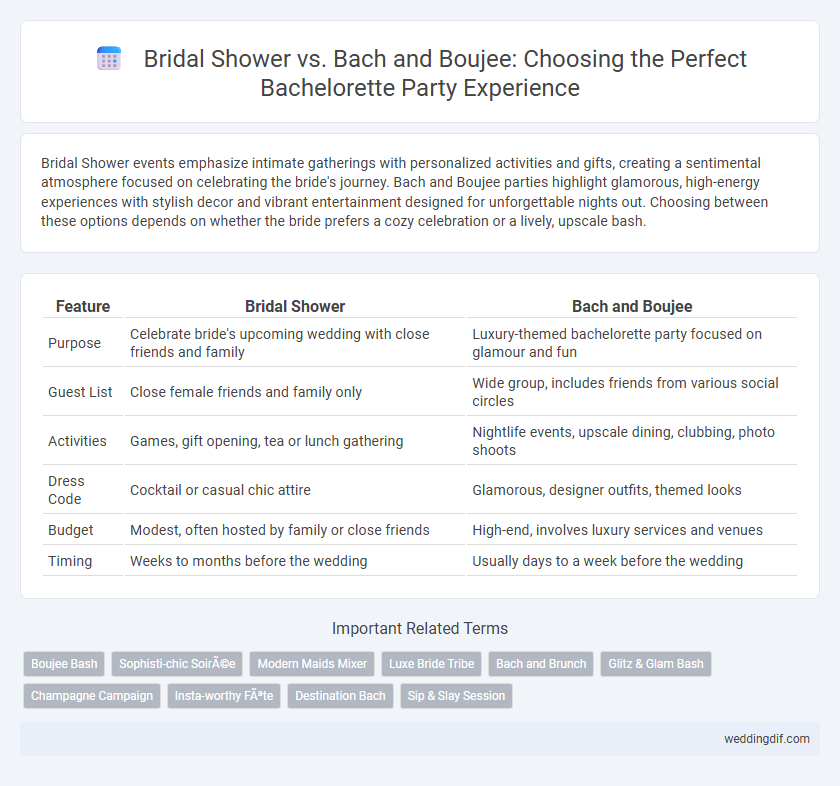 Bridal Shower vs. Bach and Boujee: Choosing the Perfect Bachelorette Party Experience

Bridal Shower events emphasize intimate gatherings with personalized activities and gifts, creating a sentimental atmosphere focused on celebrating the bride's journey. Bach and Boujee parties highlight glamorous, high-energy experiences with stylish decor and vibrant entertainment designed for unforgettable nights out. Choosing between these options depends on whether the bride prefers a cozy celebration or a lively, upscale bash.

| Feature | Bridal Shower | Bach and Boujee |
|---|---|---|
| Purpose | Celebrate bride's upcoming wedding with close friends and family | Luxury-themed bachelorette party focused on glamour and fun |
| Guest List | Close female friends and family only | Wide group, includes friends from various social circles |
| Activities | Games, gift opening, tea or lunch gathering | Nightlife events, upscale dining, clubbing, photo shoots |
| Dress Code | Cocktail or casual chic attire | Glamorous, designer outfits, themed looks |
| Budget | Modest, often hosted by family or close friends | High-end, involves luxury services and venues |
| Timing | Weeks to months before the wedding | Usually days to a week before the wedding |

Important Related Terms

Boujee Bash
Sophisti-chic SoirÃ©e
Modern Maids Mixer
Luxe Bride Tribe
Bach and Brunch
Glitz & Glam Bash
Champagne Campaign
Insta-worthy FÃªte
Destination Bach
Sip & Slay Session

weddingdif.com