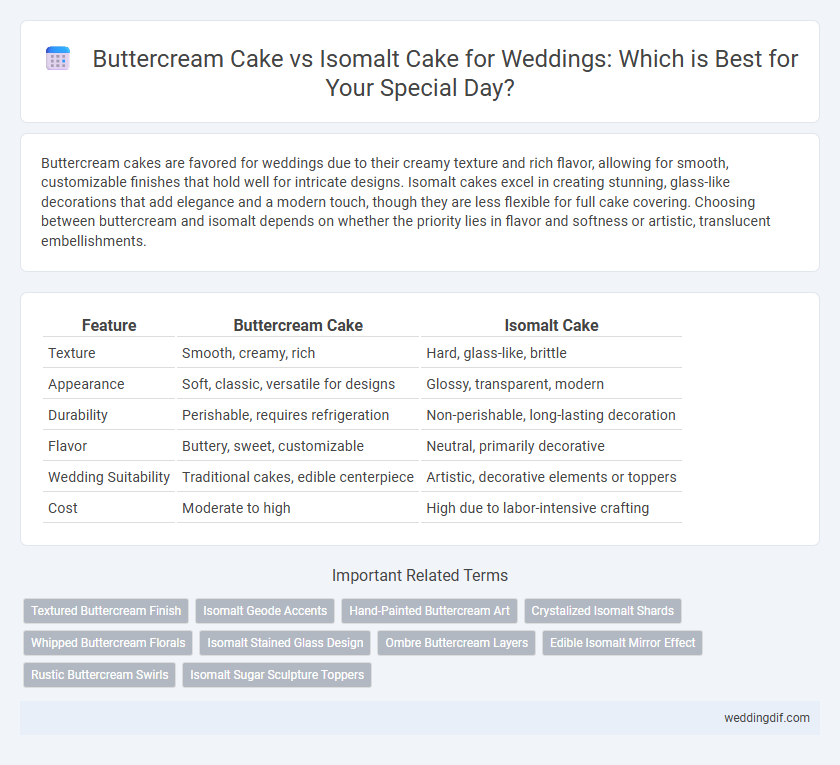 Buttercream Cake vs Isomalt Cake for Weddings: Which is Best for Your Special Day?

Buttercream cakes are favored for weddings due to their creamy texture and rich flavor, allowing for smooth, customizable finishes that hold well for intricate designs. Isomalt cakes excel in creating stunning, glass-like decorations that add elegance and a modern touch, though they are less flexible for full cake covering. Choosing between buttercream and isomalt depends on whether the priority lies in flavor and softness or artistic, translucent embellishments.

| Feature | Buttercream Cake | Isomalt Cake |
|---|---|---|
| Texture | Smooth, creamy, rich | Hard, glass-like, brittle |
| Appearance | Soft, classic, versatile for designs | Glossy, transparent, modern |
| Durability | Perishable, requires refrigeration | Non-perishable, long-lasting decoration |
| Flavor | Buttery, sweet, customizable | Neutral, primarily decorative |
| Wedding Suitability | Traditional cakes, edible centerpiece | Artistic, decorative elements or toppers |
| Cost | Moderate to high | High due to labor-intensive crafting |

Important Related Terms

Textured Buttercream Finish
Isomalt Geode Accents
Hand-Painted Buttercream Art
Crystalized Isomalt Shards
Whipped Buttercream Florals
Isomalt Stained Glass Design
Ombre Buttercream Layers
Edible Isomalt Mirror Effect
Rustic Buttercream Swirls
Isomalt Sugar Sculpture Toppers

weddingdif.com