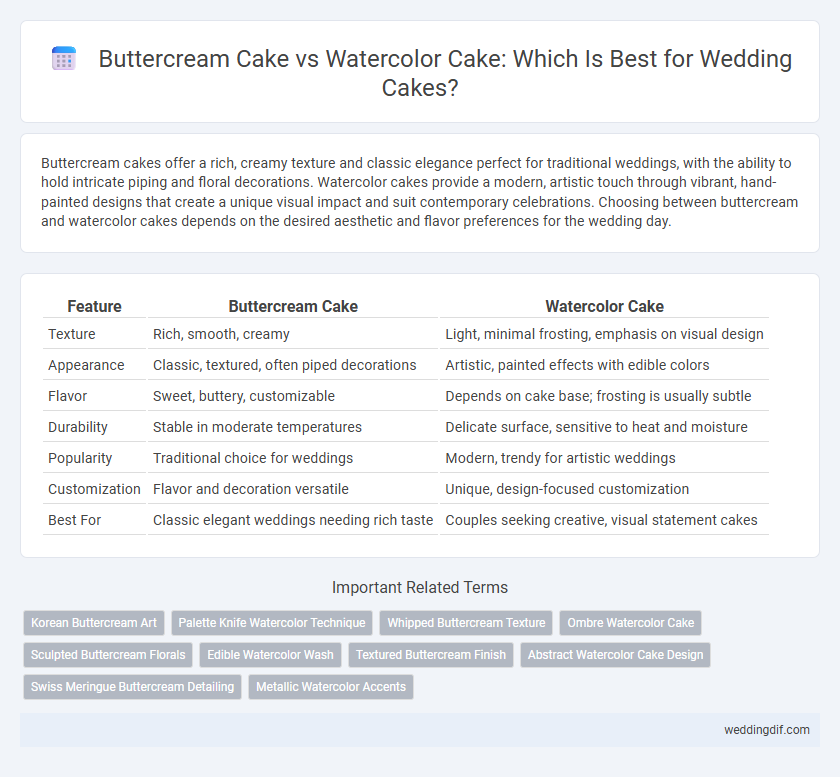 Buttercream Cake vs Watercolor Cake: Which Is Best for Wedding Cakes?

Buttercream cakes offer a rich, creamy texture and classic elegance perfect for traditional weddings, with the ability to hold intricate piping and floral decorations. Watercolor cakes provide a modern, artistic touch through vibrant, hand-painted designs that create a unique visual impact and suit contemporary celebrations. Choosing between buttercream and watercolor cakes depends on the desired aesthetic and flavor preferences for the wedding day.

| Feature | Buttercream Cake | Watercolor Cake |
|---|---|---|
| Texture | Rich, smooth, creamy | Light, minimal frosting, emphasis on visual design |
| Appearance | Classic, textured, often piped decorations | Artistic, painted effects with edible colors |
| Flavor | Sweet, buttery, customizable | Depends on cake base; frosting is usually subtle |
| Durability | Stable in moderate temperatures | Delicate surface, sensitive to heat and moisture |
| Popularity | Traditional choice for weddings | Modern, trendy for artistic weddings |
| Customization | Flavor and decoration versatile | Unique, design-focused customization |
| Best For | Classic elegant weddings needing rich taste | Couples seeking creative, visual statement cakes |

Important Related Terms

Korean Buttercream Art
Palette Knife Watercolor Technique
Whipped Buttercream Texture
Ombre Watercolor Cake
Sculpted Buttercream Florals
Edible Watercolor Wash
Textured Buttercream Finish
Abstract Watercolor Cake Design
Swiss Meringue Buttercream Detailing
Metallic Watercolor Accents

weddingdif.com