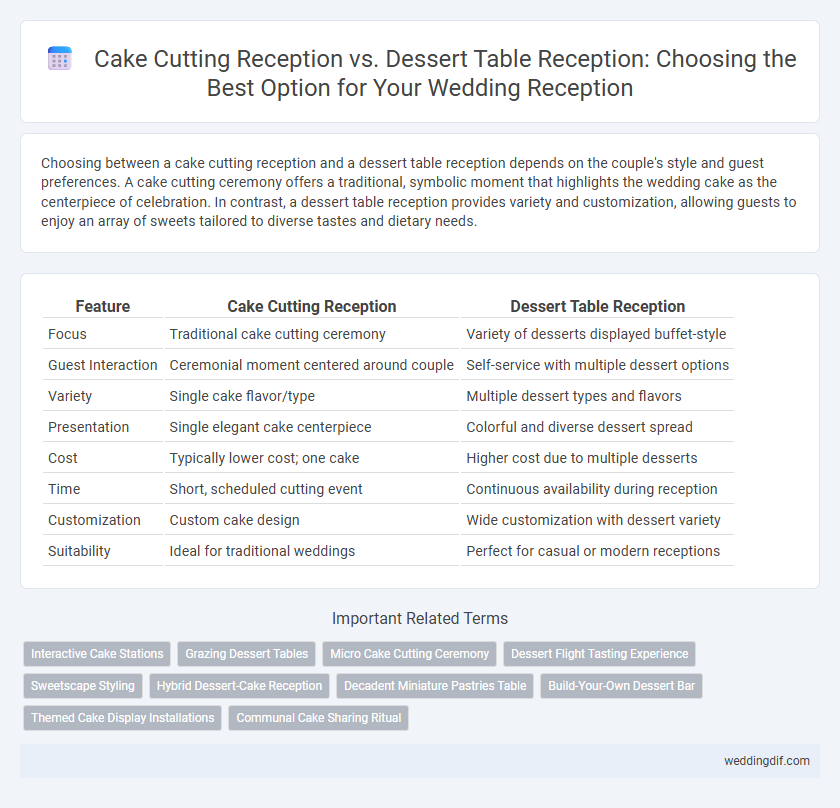 Cake Cutting Reception vs. Dessert Table Reception: Choosing the Best Option for Your Wedding Reception

Choosing between a cake cutting reception and a dessert table reception depends on the couple's style and guest preferences. A cake cutting ceremony offers a traditional, symbolic moment that highlights the wedding cake as the centerpiece of celebration. In contrast, a dessert table reception provides variety and customization, allowing guests to enjoy an array of sweets tailored to diverse tastes and dietary needs.

| Feature | Cake Cutting Reception | Dessert Table Reception |
|---|---|---|
| Focus | Traditional cake cutting ceremony | Variety of desserts displayed buffet-style |
| Guest Interaction | Ceremonial moment centered around couple | Self-service with multiple dessert options |
| Variety | Single cake flavor/type | Multiple dessert types and flavors |
| Presentation | Single elegant cake centerpiece | Colorful and diverse dessert spread |
| Cost | Typically lower cost; one cake | Higher cost due to multiple desserts |
| Time | Short, scheduled cutting event | Continuous availability during reception |
| Customization | Custom cake design | Wide customization with dessert variety |
| Suitability | Ideal for traditional weddings | Perfect for casual or modern receptions |

Important Related Terms

Interactive Cake Stations
Grazing Dessert Tables
Micro Cake Cutting Ceremony
Dessert Flight Tasting Experience
Sweetscape Styling
Hybrid Dessert-Cake Reception
Decadent Miniature Pastries Table
Build-Your-Own Dessert Bar
Themed Cake Display Installations
Communal Cake Sharing Ritual

weddingdif.com