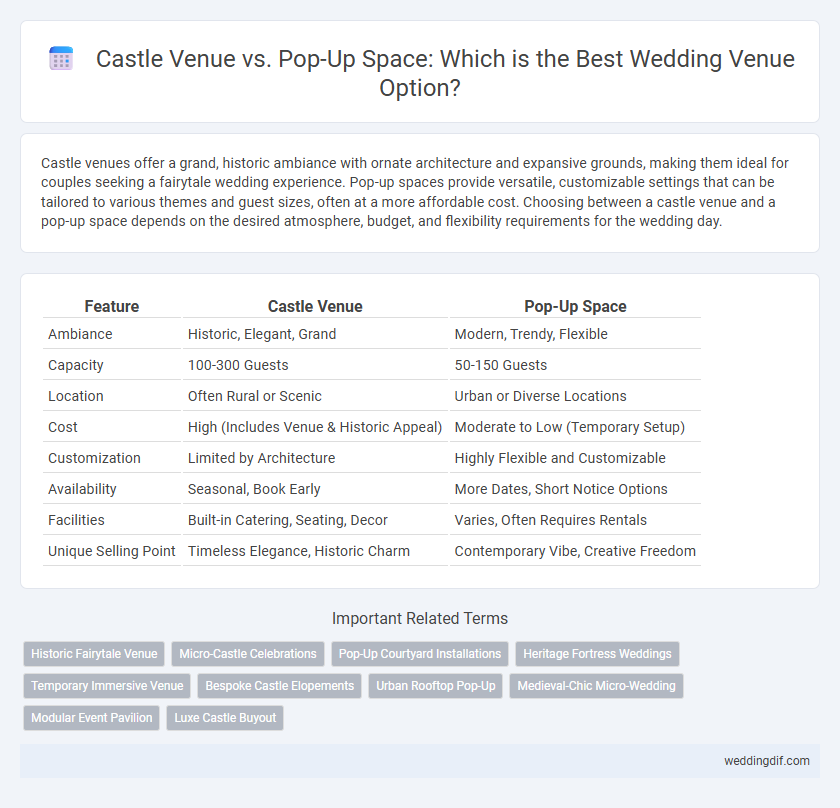 Castle Venue vs. Pop-Up Space: Which is the Best Wedding Venue Option?

Castle venues offer a grand, historic ambiance with ornate architecture and expansive grounds, making them ideal for couples seeking a fairytale wedding experience. Pop-up spaces provide versatile, customizable settings that can be tailored to various themes and guest sizes, often at a more affordable cost. Choosing between a castle venue and a pop-up space depends on the desired atmosphere, budget, and flexibility requirements for the wedding day.

| Feature | Castle Venue | Pop-Up Space |
|---|---|---|
| Ambiance | Historic, Elegant, Grand | Modern, Trendy, Flexible |
| Capacity | 100-300 Guests | 50-150 Guests |
| Location | Often Rural or Scenic | Urban or Diverse Locations |
| Cost | High (Includes Venue & Historic Appeal) | Moderate to Low (Temporary Setup) |
| Customization | Limited by Architecture | Highly Flexible and Customizable |
| Availability | Seasonal, Book Early | More Dates, Short Notice Options |
| Facilities | Built-in Catering, Seating, Decor | Varies, Often Requires Rentals |
| Unique Selling Point | Timeless Elegance, Historic Charm | Contemporary Vibe, Creative Freedom |

Important Related Terms

Historic Fairytale Venue
Micro-Castle Celebrations
Pop-Up Courtyard Installations
Heritage Fortress Weddings
Temporary Immersive Venue
Bespoke Castle Elopements
Urban Rooftop Pop-Up
Medieval-Chic Micro-Wedding
Modular Event Pavilion
Luxe Castle Buyout

weddingdif.com