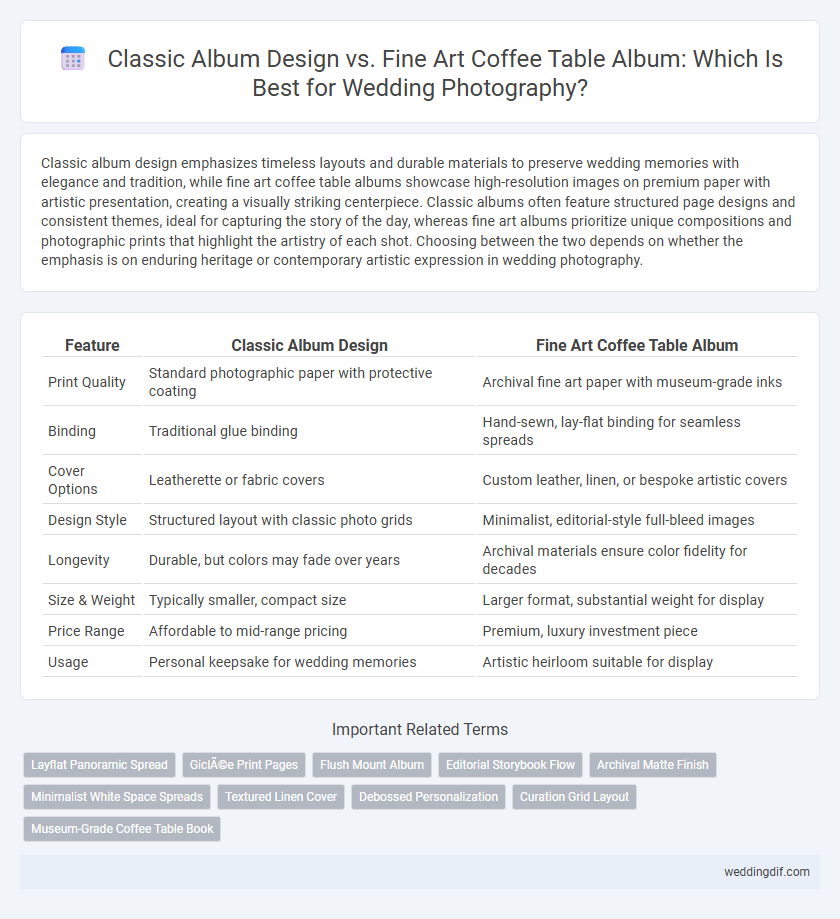 Classic Album Design vs. Fine Art Coffee Table Album: Which Is Best for Wedding Photography?

Classic album design emphasizes timeless layouts and durable materials to preserve wedding memories with elegance and tradition, while fine art coffee table albums showcase high-resolution images on premium paper with artistic presentation, creating a visually striking centerpiece. Classic albums often feature structured page designs and consistent themes, ideal for capturing the story of the day, whereas fine art albums prioritize unique compositions and photographic prints that highlight the artistry of each shot. Choosing between the two depends on whether the emphasis is on enduring heritage or contemporary artistic expression in wedding photography.

| Feature | Classic Album Design | Fine Art Coffee Table Album |
|---|---|---|
| Print Quality | Standard photographic paper with protective coating | Archival fine art paper with museum-grade inks |
| Binding | Traditional glue binding | Hand-sewn, lay-flat binding for seamless spreads |
| Cover Options | Leatherette or fabric covers | Custom leather, linen, or bespoke artistic covers |
| Design Style | Structured layout with classic photo grids | Minimalist, editorial-style full-bleed images |
| Longevity | Durable, but colors may fade over years | Archival materials ensure color fidelity for decades |
| Size & Weight | Typically smaller, compact size | Larger format, substantial weight for display |
| Price Range | Affordable to mid-range pricing | Premium, luxury investment piece |
| Usage | Personal keepsake for wedding memories | Artistic heirloom suitable for display |

Important Related Terms

Layflat Panoramic Spread
GiclÃ©e Print Pages
Flush Mount Album
Editorial Storybook Flow
Archival Matte Finish
Minimalist White Space Spreads
Textured Linen Cover
Debossed Personalization
Curation Grid Layout
Museum-Grade Coffee Table Book

weddingdif.com