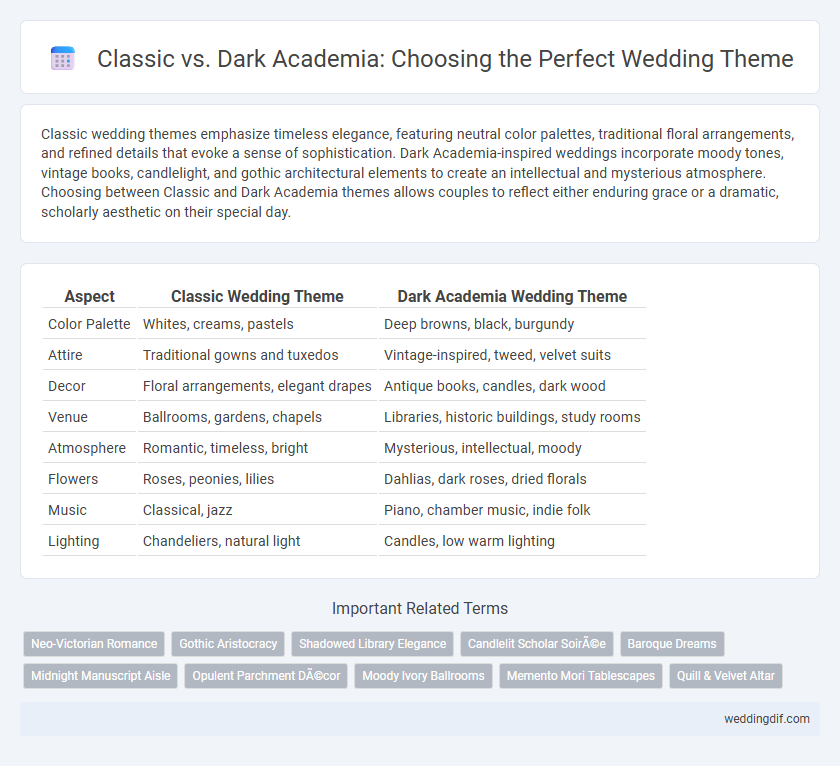 Classic vs. Dark Academia: Choosing the Perfect Wedding Theme

Classic wedding themes emphasize timeless elegance, featuring neutral color palettes, traditional floral arrangements, and refined details that evoke a sense of sophistication. Dark Academia-inspired weddings incorporate moody tones, vintage books, candlelight, and gothic architectural elements to create an intellectual and mysterious atmosphere. Choosing between Classic and Dark Academia themes allows couples to reflect either enduring grace or a dramatic, scholarly aesthetic on their special day.

| Aspect | Classic Wedding Theme | Dark Academia Wedding Theme |
|---|---|---|
| Color Palette | Whites, creams, pastels | Deep browns, black, burgundy |
| Attire | Traditional gowns and tuxedos | Vintage-inspired, tweed, velvet suits |
| Decor | Floral arrangements, elegant drapes | Antique books, candles, dark wood |
| Venue | Ballrooms, gardens, chapels | Libraries, historic buildings, study rooms |
| Atmosphere | Romantic, timeless, bright | Mysterious, intellectual, moody |
| Flowers | Roses, peonies, lilies | Dahlias, dark roses, dried florals |
| Music | Classical, jazz | Piano, chamber music, indie folk |
| Lighting | Chandeliers, natural light | Candles, low warm lighting |

Important Related Terms

Neo-Victorian Romance
Gothic Aristocracy
Shadowed Library Elegance
Candlelit Scholar SoirÃ©e
Baroque Dreams
Midnight Manuscript Aisle
Opulent Parchment DÃ©cor
Moody Ivory Ballrooms
Memento Mori Tablescapes
Quill & Velvet Altar

weddingdif.com