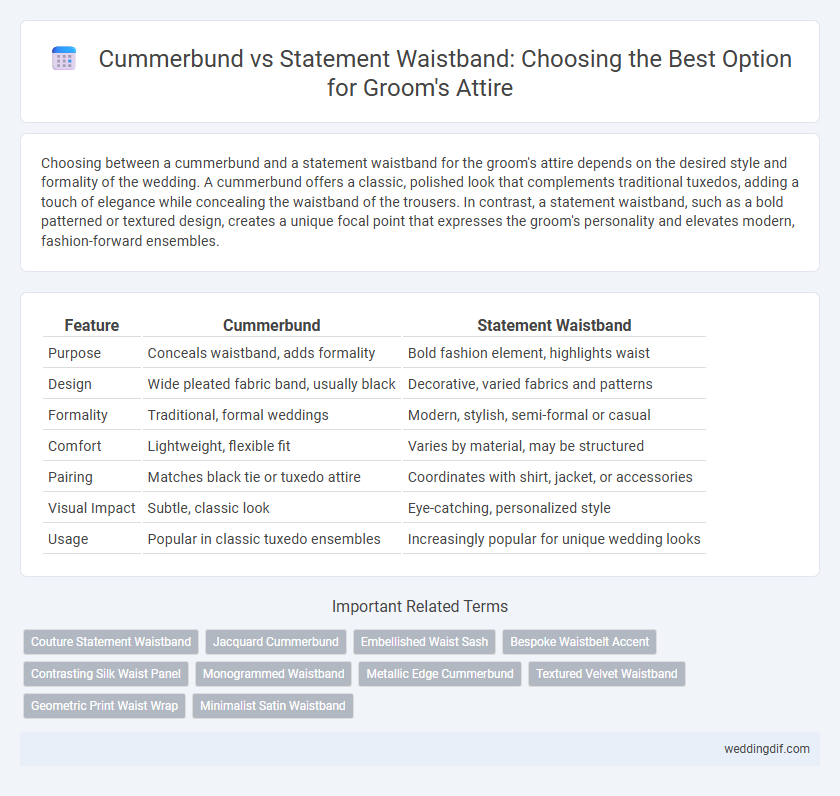 Cummerbund vs Statement Waistband: Choosing the Best Option for Groom's Attire

Choosing between a cummerbund and a statement waistband for the groom's attire depends on the desired style and formality of the wedding. A cummerbund offers a classic, polished look that complements traditional tuxedos, adding a touch of elegance while concealing the waistband of the trousers. In contrast, a statement waistband, such as a bold patterned or textured design, creates a unique focal point that expresses the groom's personality and elevates modern, fashion-forward ensembles.

| Feature | Cummerbund | Statement Waistband |
|---|---|---|
| Purpose | Conceals waistband, adds formality | Bold fashion element, highlights waist |
| Design | Wide pleated fabric band, usually black | Decorative, varied fabrics and patterns |
| Formality | Traditional, formal weddings | Modern, stylish, semi-formal or casual |
| Comfort | Lightweight, flexible fit | Varies by material, may be structured |
| Pairing | Matches black tie or tuxedo attire | Coordinates with shirt, jacket, or accessories |
| Visual Impact | Subtle, classic look | Eye-catching, personalized style |
| Usage | Popular in classic tuxedo ensembles | Increasingly popular for unique wedding looks |

Important Related Terms

Couture Statement Waistband
Jacquard Cummerbund
Embellished Waist Sash
Bespoke Waistbelt Accent
Contrasting Silk Waist Panel
Monogrammed Waistband
Metallic Edge Cummerbund
Textured Velvet Waistband
Geometric Print Waist Wrap
Minimalist Satin Waistband

weddingdif.com